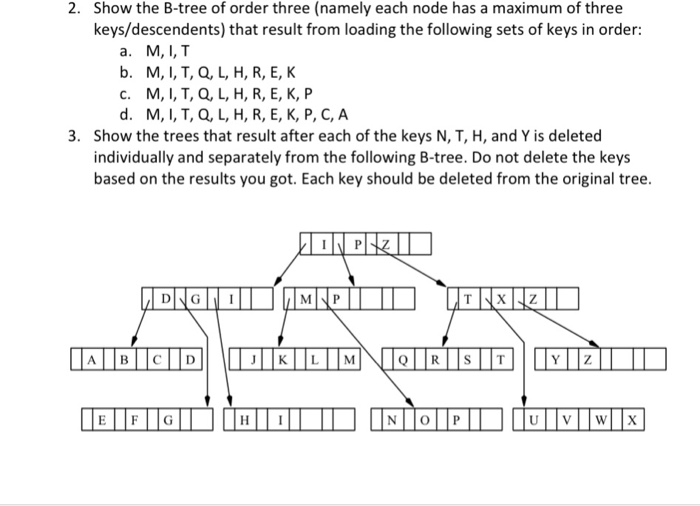 2. Show the B-tree of order three (namely each node has a maximum of three keys/descendents) that result from loading the following sets of keys in order:

a. M, I, T
b. M, I, T, Q, L, H, R, E, K
c. M, I, T, Q, L, H, R, E, K, P
d. M, I, T, Q, L, H, R, E, K, P, C, A

3. Show the trees that result after each of the keys N, T, H, and Y is deleted individually and separately from the following B-tree. Do not delete the keys based on the results you got. Each key should be deleted from the original tree.

I P Z

D G I

M P

T X Z

A B C D

J K L M

Q R S T

Y Z

E F G

H I

N O P

U V W X