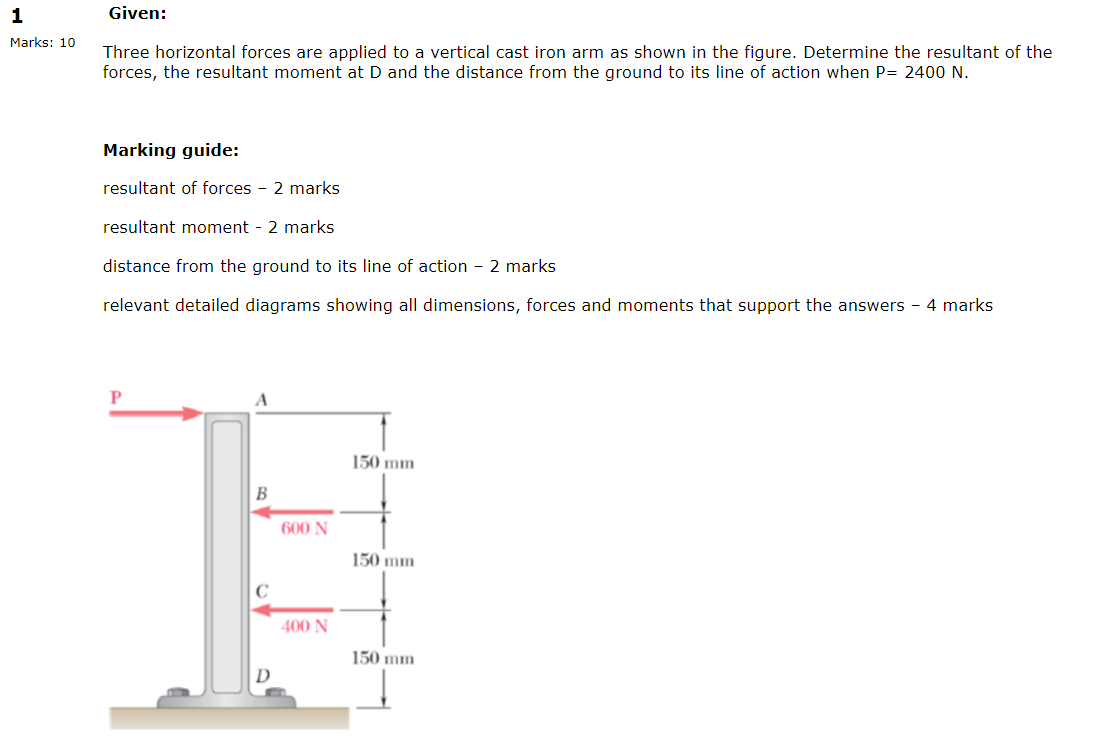 1

Marks: 10

Given:

Three horizontal forces are applied to a vertical cast iron arm as shown in the figure. Determine the resultant of the forces, the resultant moment at D and the distance from the ground to its line of action when P= 2400 N.

Marking guide:

resultant of forces – 2 marks

resultant moment - 2 marks

distance from the ground to its line of action – 2 marks

relevant detailed diagrams showing all dimensions, forces and moments that support the answers – 4 marks

P
A
150 mm
B
600 N
150 mm
C
400 N
150 mm
D