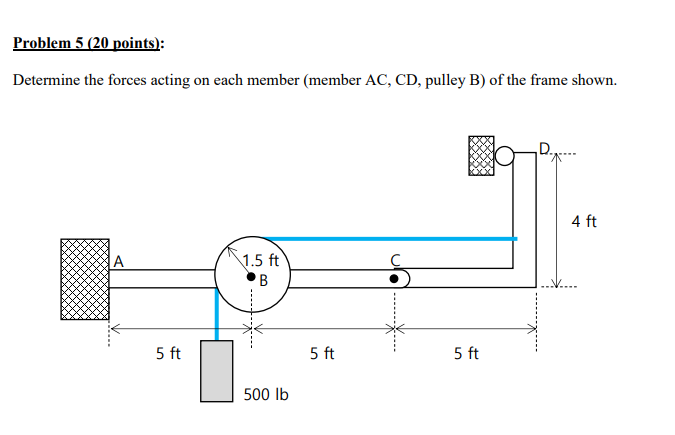 Problem 5 (20 points):

Determine the forces acting on each member (member AC, CD, pulley B) of the frame shown.

D
4 ft
A
1.5 ft
B
C
5 ft
5 ft
5 ft
500 lb