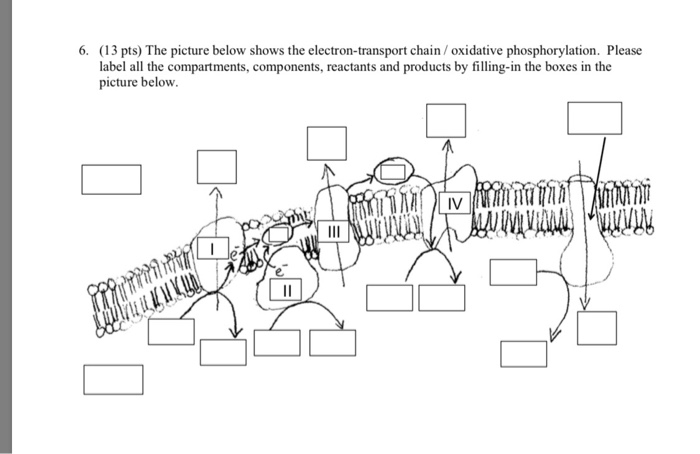 6. (13 pts) The picture below shows the electron-transport chain / oxidative phosphorylation. Please label all the compartments, components, reactants and products by filling-in the boxes in the picture below.

I
$e^-$
$e^-$
II
III
IV