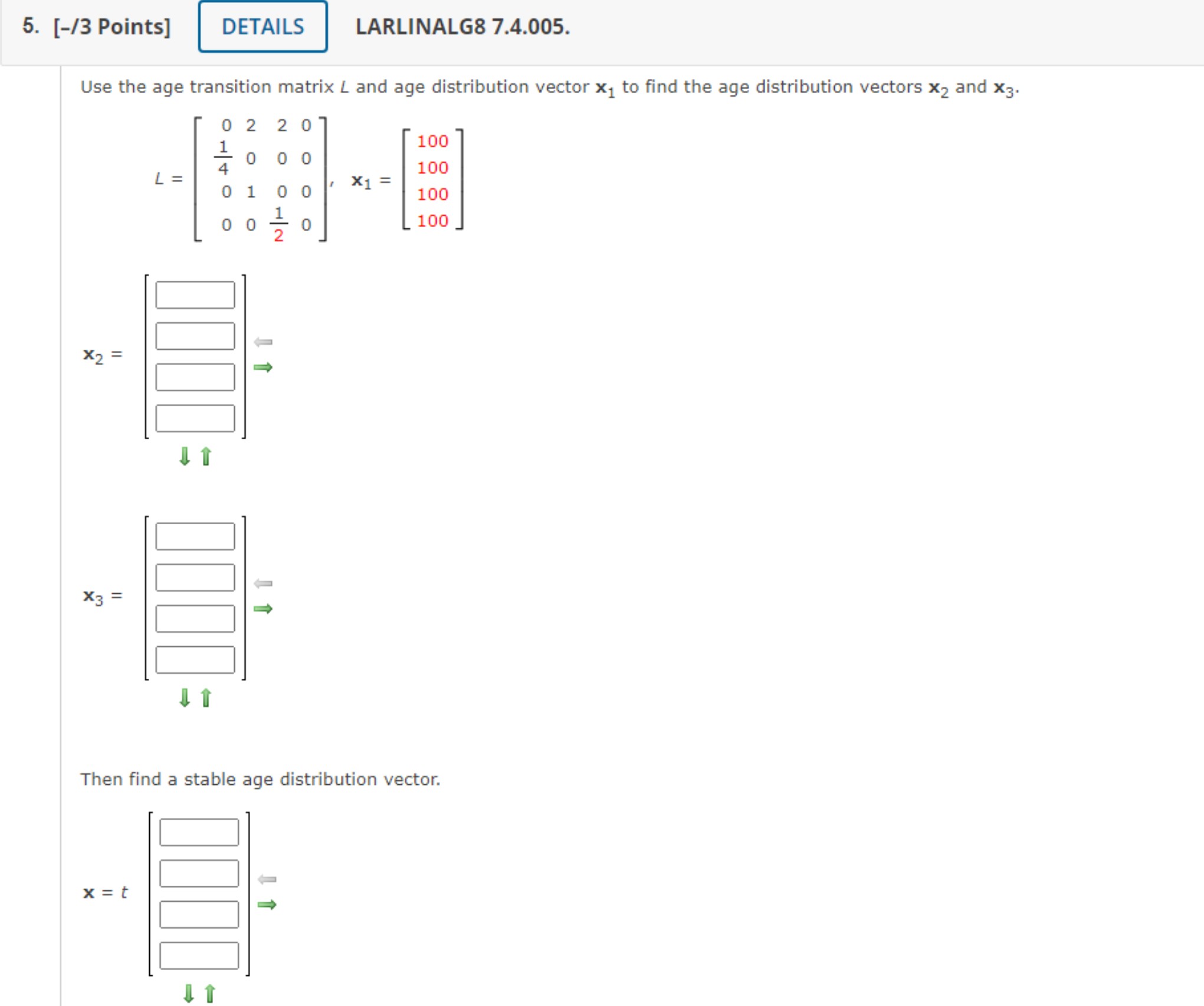 5. [–/3 Points] DETAILS LARLINALG8 7.4.005.

Use the age transition matrix $L$ and age distribution vector $\mathbf{x}_1$ to find the age distribution vectors $\mathbf{x}_2$ and $\mathbf{x}_3$.

$L = \begin{bmatrix} 0 & 2 & 2 & 0 \\ \frac{1}{4} & 0 & 0 & 0 \\ 0 & 1 & 0 & 0 \\ 0 & 0 & \frac{1}{2} & 0 \end{bmatrix}, \quad \mathbf{x}_1 = \begin{bmatrix} 100 \\ 100 \\ 100 \\ 100 \end{bmatrix}$

$\mathbf{x}_2 =$

$\mathbf{x}_3 =$

Then find a stable age distribution vector.

$\mathbf{x} = t$