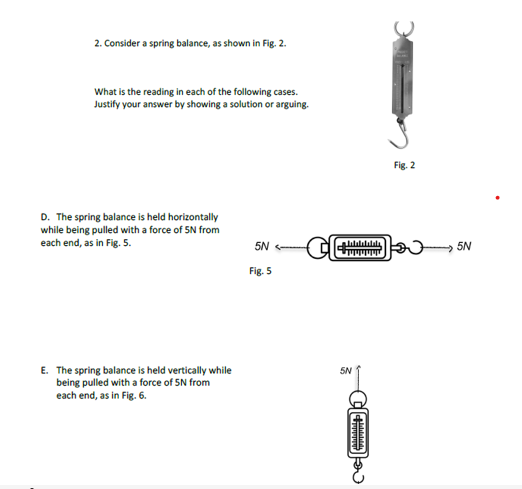 2. Consider a spring balance, as shown in Fig. 2.

What is the reading in each of the following cases. Justify your answer by showing a solution or arguing.

Fig. 2

D. The spring balance is held horizontally while being pulled with a force of 5N from each end, as in Fig. 5.

5N

5N

Fig. 5

E. The spring balance is held vertically while being pulled with a force of 5N from each end, as in Fig. 6.

5N