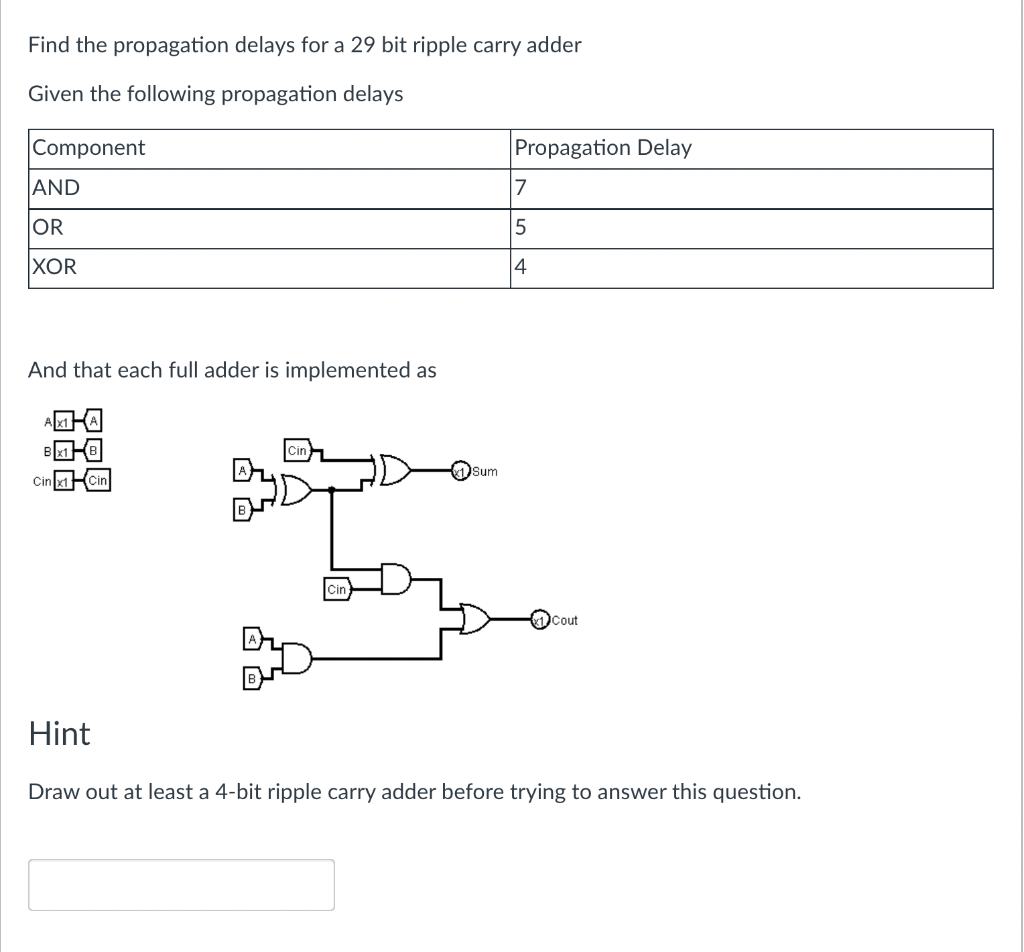 Find the propagation delays for a 29 bit ripple carry adder

Given the following propagation delays

| Component | Propagation Delay |
|---|---|
| AND | 7 |
| OR | 5 |
| XOR | 4 |

And that each full adder is implemented as

A x1 A
B x1 B
Cin x1 Cin

Cin
A
B
x1 Sum
Cin
A
B
x1 Cout

Hint

Draw out at least a 4-bit ripple carry adder before trying to answer this question.