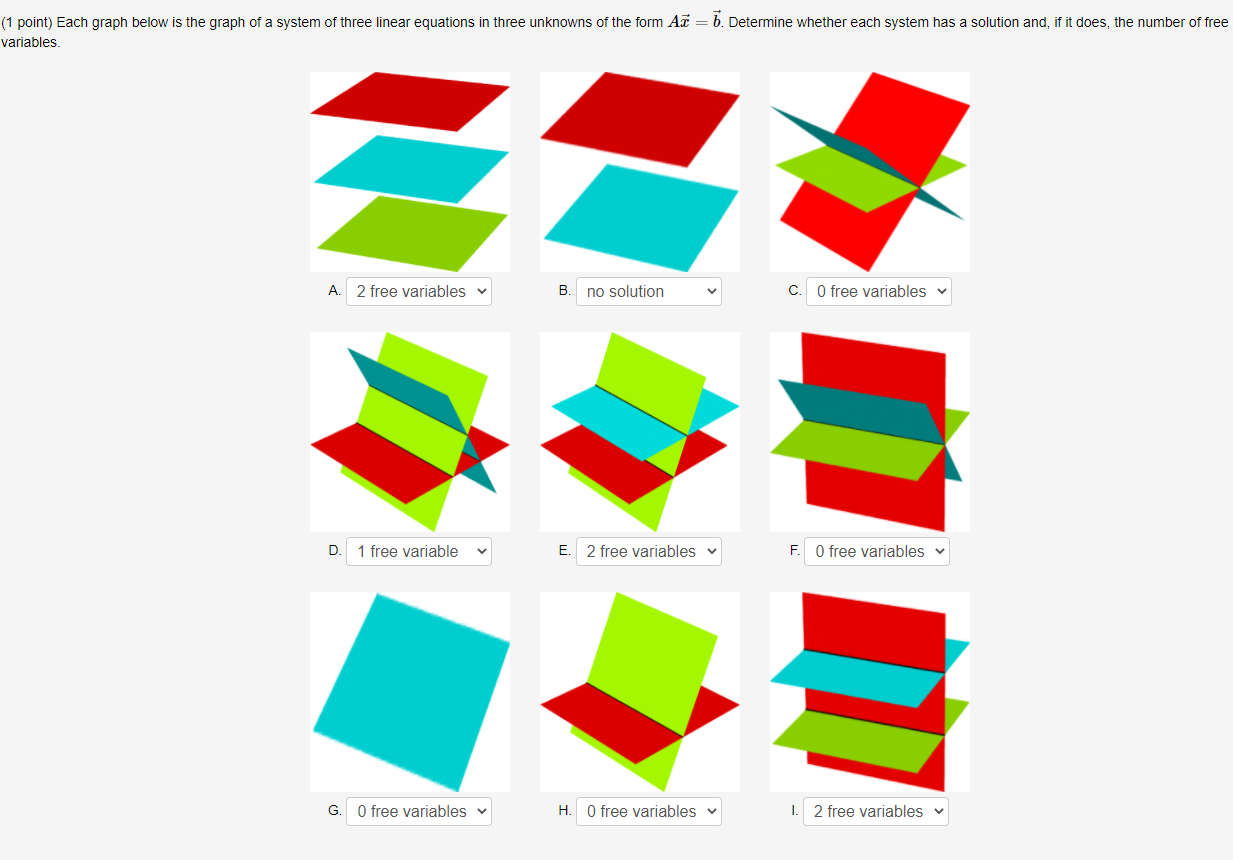 (1 point) Each graph below is the graph of a system of three linear equations in three unknowns of the form $A\vec{x} = \vec{b}$. Determine whether each system has a solution and, if it does, the number of free variables.

A. 2 free variables

B. no solution

C. 0 free variables

D. 1 free variable

E. 2 free variables

F. 0 free variables

G. 0 free variables

H. 0 free variables

I. 2 free variables