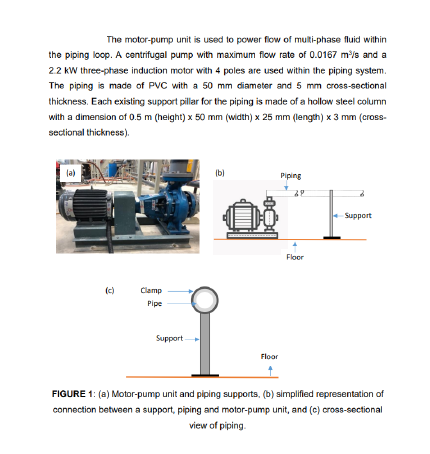 The motor-pump unit is used to power flow of multi-phase fluid within the piping loop. A centrifugal pump with maximum flow rate of 0.0167 $m^3/s$ and a 2.2 kW three-phase induction motor with 4 poles are used within the piping system. The piping is made of PVC with a 50 mm diameter and 5 mm cross-sectional thickness. Each existing support pillar for the piping is made of a hollow steel column with a dimension of 0.5 m (height) x 50 mm (width) x 25 mm (length) x 3 mm (cross-sectional thickness).

(a)

(b)

Piping

Support

Floor

(c)

Clamp

Pipe

Support

Floor

FIGURE 1: (a) Motor-pump unit and piping supports, (b) simplified representation of connection between a support, piping and motor-pump unit, and (c) cross-sectional view of piping.