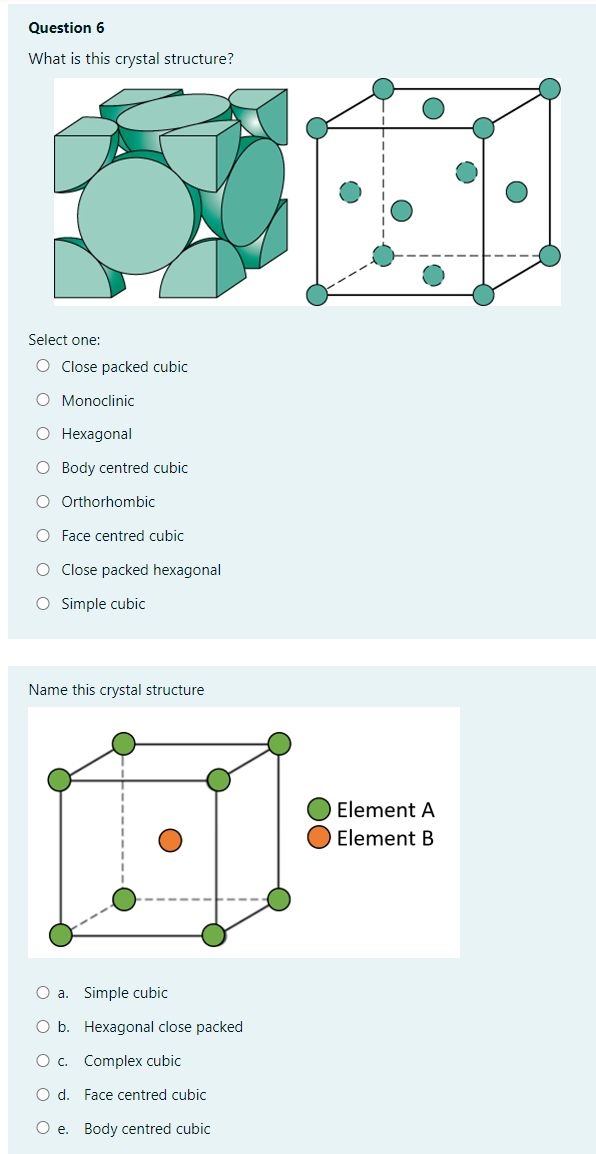 Question 6

What is this crystal structure?

Select one:

Close packed cubic

Monoclinic

Hexagonal

Body centred cubic

Orthorhombic

Face centred cubic

Close packed hexagonal

Simple cubic

Name this crystal structure

Element A
Element B

a. Simple cubic

b. Hexagonal close packed

c. Complex cubic

d. Face centred cubic

e. Body centred cubic