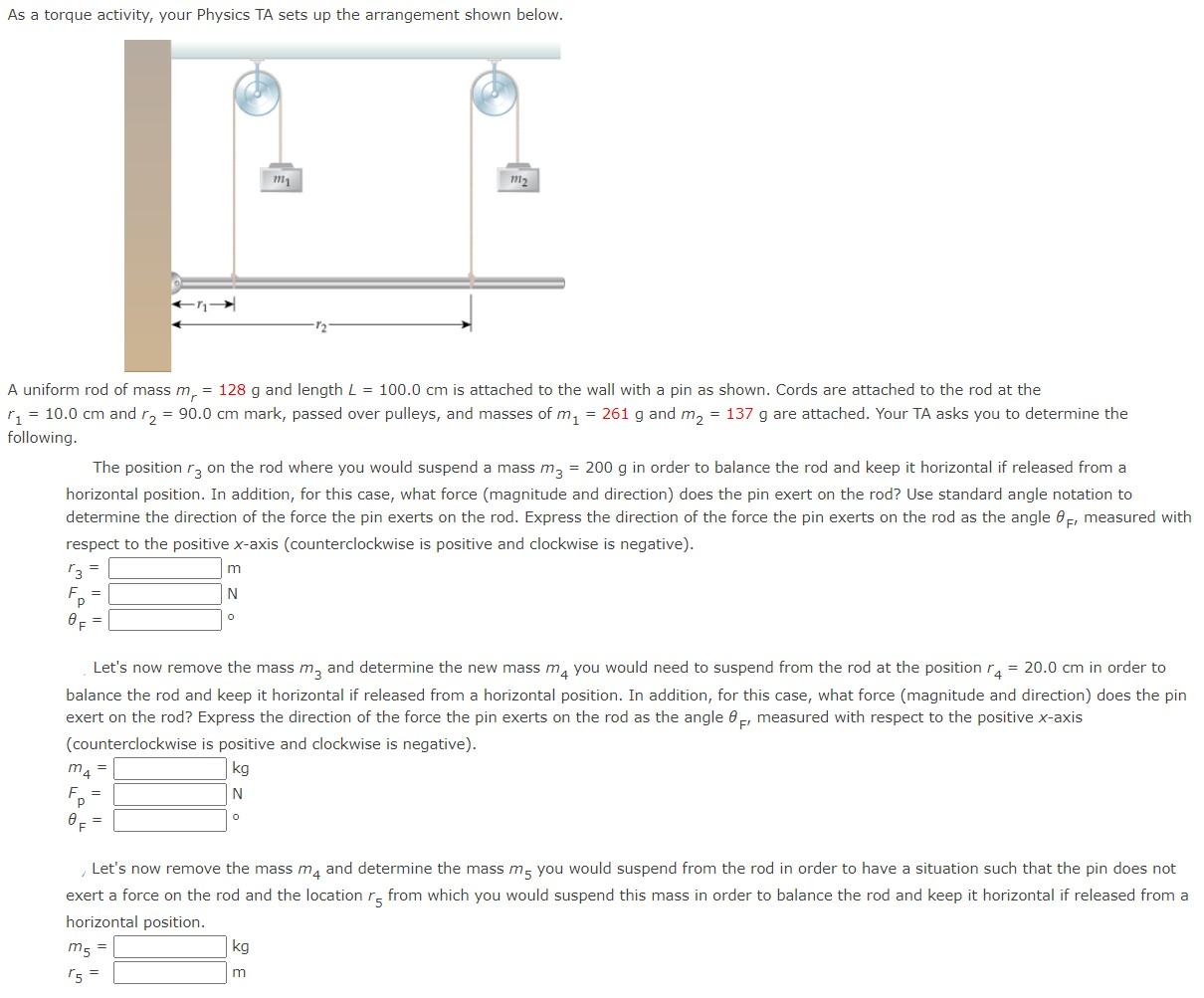 As a torque activity, your Physics TA sets up the arrangement shown below.

$m_1$

$m_2$

$r_1$

$r_2$

A uniform rod of mass $m_r$ = 128 g and length $L$ = 100.0 cm is attached to the wall with a pin as shown. Cords are attached to the rod at the $r_1$ = 10.0 cm and $r_2$ = 90.0 cm mark, passed over pulleys, and masses of $m_1$ = 261 g and $m_2$ = 137 g are attached. Your TA asks you to determine the following.

The position $r_3$ on the rod where you would suspend a mass $m_3$ = 200 g in order to balance the rod and keep it horizontal if released from a horizontal position. In addition, for this case, what force (magnitude and direction) does the pin exert on the rod? Use standard angle notation to determine the direction of the force the pin exerts on the rod. Express the direction of the force the pin exerts on the rod as the angle $\theta_F$, measured with respect to the positive $x$-axis (counterclockwise is positive and clockwise is negative).

$r_3$ = m
$F_p$ = N
$\theta_F$ = °

Let's now remove the mass $m_3$ and determine the new mass $m_4$ you would need to suspend from the rod at the position $r_4$ = 20.0 cm in order to balance the rod and keep it horizontal if released from a horizontal position. In addition, for this case, what force (magnitude and direction) does the pin exert on the rod? Express the direction of the force the pin exerts on the rod as the angle $\theta_F$, measured with respect to the positive $x$-axis (counterclockwise is positive and clockwise is negative).

$m_4$ = kg
$F_p$ = N
$\theta_F$ = °

Let's now remove the mass $m_4$ and determine the mass $m_5$ you would suspend from the rod in order to have a situation such that the pin does not exert a force on the rod and the location $r_5$ from which you would suspend this mass in order to balance the rod and keep it horizontal if released from a horizontal position.

$m_5$ = kg
$r_5$ = m