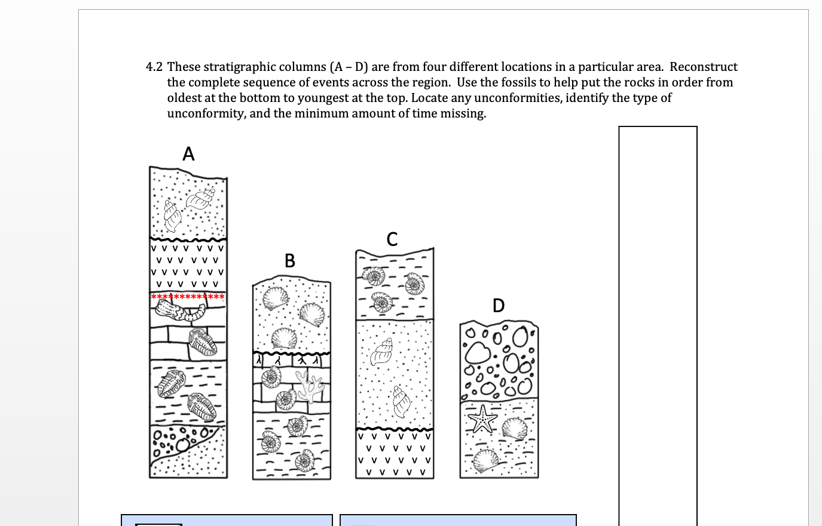 4.2 These stratigraphic columns (A – D) are from four different locations in a particular area. Reconstruct the complete sequence of events across the region. Use the fossils to help put the rocks in order from oldest at the bottom to youngest at the top. Locate any unconformities, identify the type of unconformity, and the minimum amount of time missing.

A

B

C

D