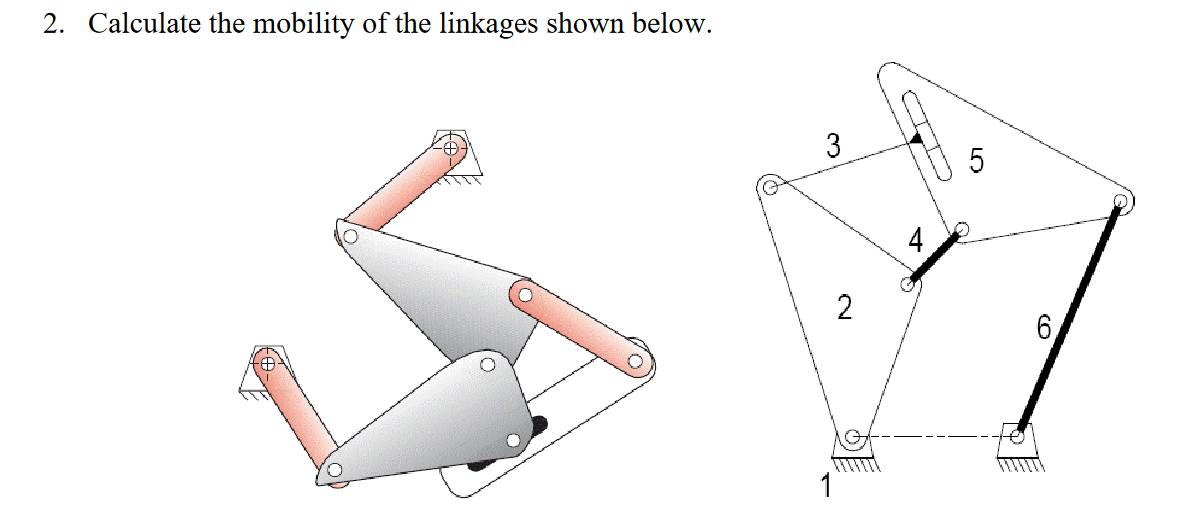 2. Calculate the mobility of the linkages shown below.

3
5
4
2
6
1