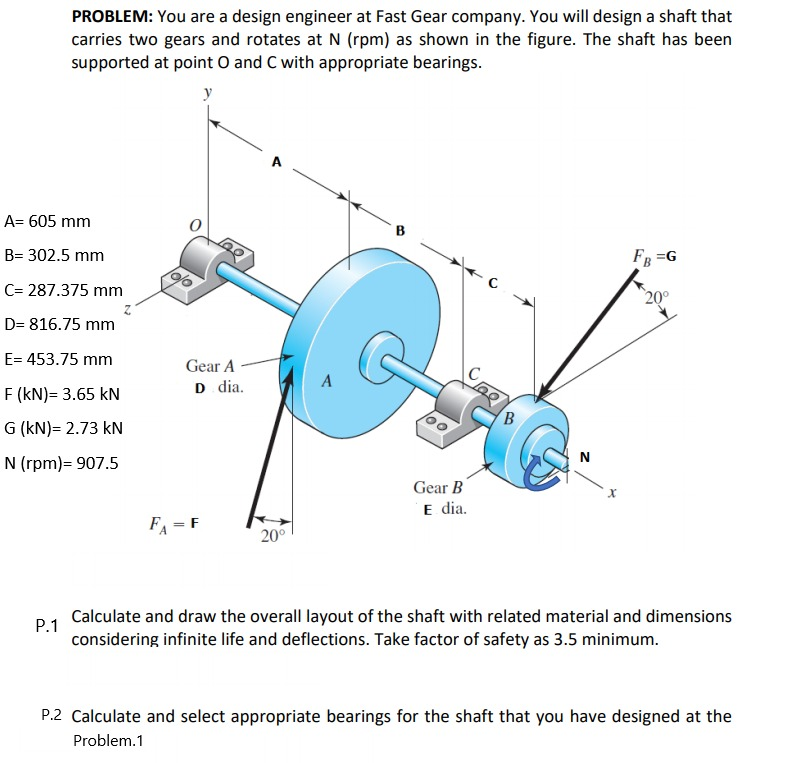 **PROBLEM:** You are a design engineer at Fast Gear company. You will design a shaft that carries two gears and rotates at N (rpm) as shown in the figure. The shaft has been supported at point O and C with appropriate bearings.

A= 605 mm
B= 302.5 mm
C= 287.375 mm
D= 816.75 mm
E= 453.75 mm
F (kN)= 3.65 kN
G (kN)= 2.73 kN
N (rpm)= 907.5

y
A
B
C
O
z
$F_B$ =G
20°
Gear A
D dia.
A
C
B
N
x
Gear B
E dia.
$F_A$ = F
20°

P.1 Calculate and draw the overall layout of the shaft with related material and dimensions considering infinite life and deflections. Take factor of safety as 3.5 minimum.

P.2 Calculate and select appropriate bearings for the shaft that you have designed at the Problem.1