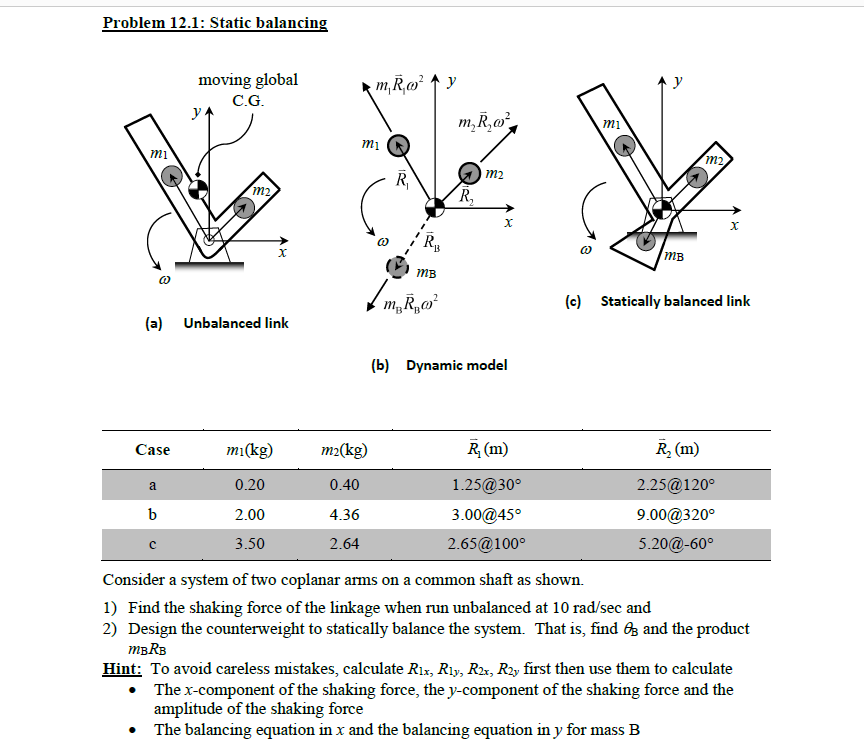 Problem 12.1: Static balancing

moving global C.G.

$y$

$m_1$

$m_2$

$x$

$\omega$

(a) Unbalanced link

$m_1\vec{R}_1\omega^2$

$y$

$m_2\vec{R}_2\omega^2$

$m_1$

$m_2$

$\vec{R}_1$

$\vec{R}_2$

$x$

$\omega$

$\vec{R}_B$

$m_B$

$m_B\vec{R}_B\omega^2$

(b) Dynamic model

$y$

$m_1$

$m_2$

$x$

$\omega$

$m_B$

(c) Statically balanced link

| Case | $m_1$(kg) | $m_2$(kg) | $\vec{R}_1$ (m) | $\vec{R}_2$ (m) |
|---|---|---|---|---|
| a | 0.20 | 0.40 | 1.25@30° | 2.25@120° |
| b | 2.00 | 4.36 | 3.00@45° | 9.00@320° |
| c | 3.50 | 2.64 | 2.65@100° | 5.20@-60° |

Consider a system of two coplanar arms on a common shaft as shown.

1) Find the shaking force of the linkage when run unbalanced at 10 rad/sec and
2) Design the counterweight to statically balance the system. That is, find $\theta_B$ and the product $m_BR_B$

Hint: To avoid careless mistakes, calculate $R_{1x}$, $R_{1y}$, $R_{2x}$, $R_{2y}$ first then use them to calculate
• The $x$-component of the shaking force, the $y$-component of the shaking force and the amplitude of the shaking force
• The balancing equation in $x$ and the balancing equation in $y$ for mass B