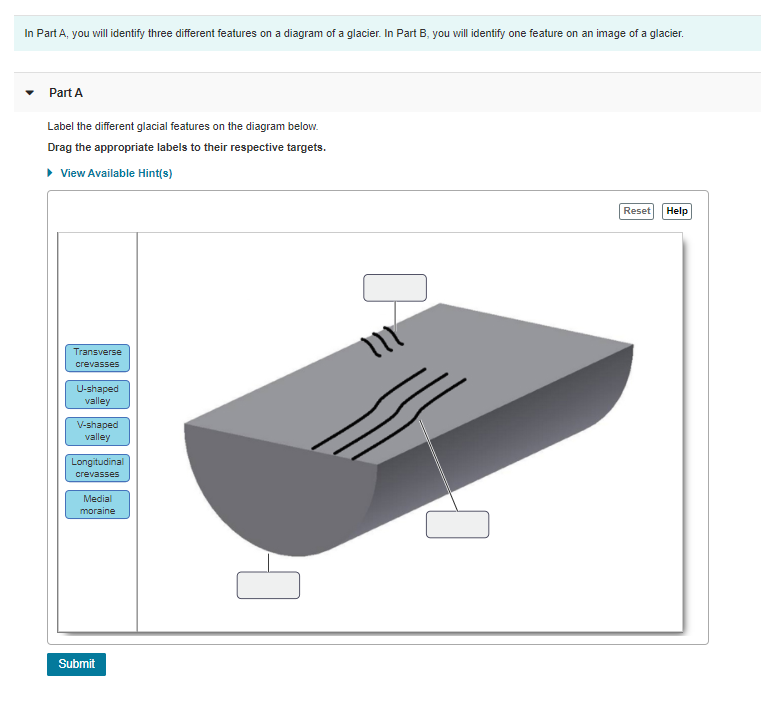 In Part A, you will identify three different features on a diagram of a glacier. In Part B, you will identify one feature on an image of a glacier.

Part A

Label the different glacial features on the diagram below.

Drag the appropriate labels to their respective targets.

View Available Hint(s)

Reset Help

Transverse crevasses

U-shaped valley

V-shaped valley

Longitudinal crevasses

Medial moraine

Submit