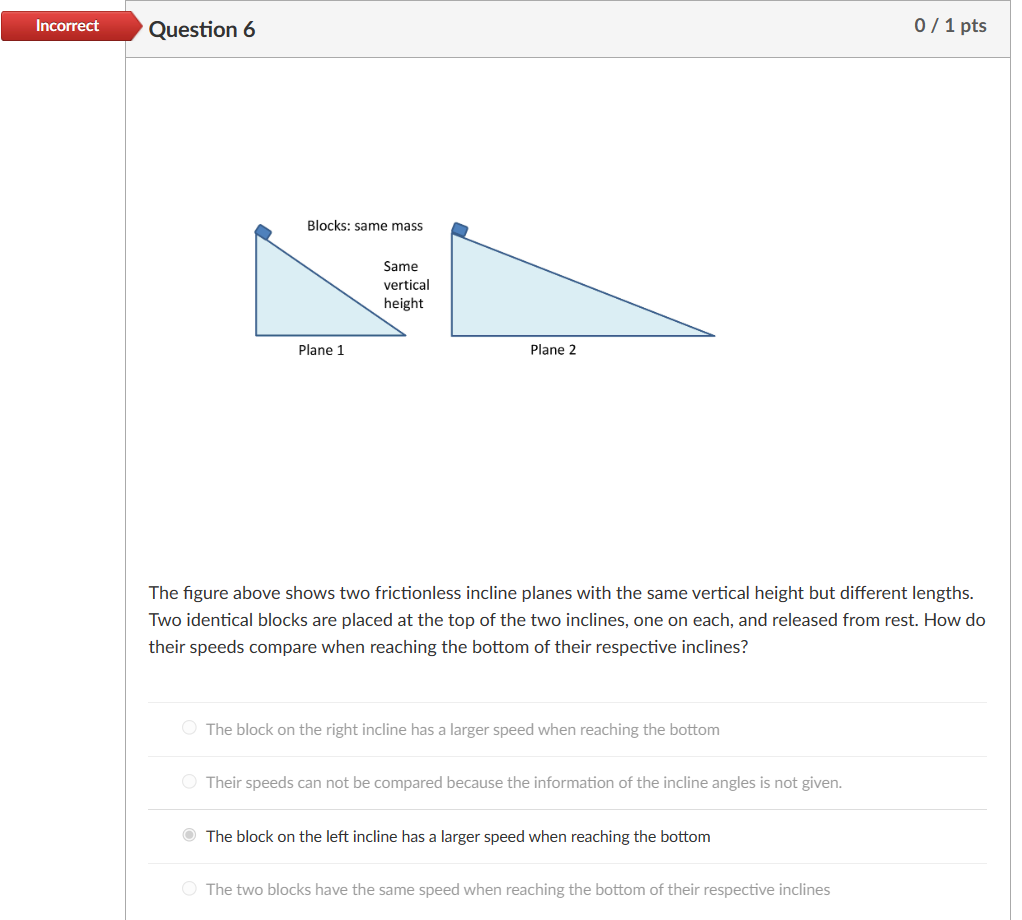 Incorrect

Question 6

0 / 1 pts

Blocks: same mass

Same vertical height

Plane 1

Plane 2

The figure above shows two frictionless incline planes with the same vertical height but different lengths. Two identical blocks are placed at the top of the two inclines, one on each, and released from rest. How do their speeds compare when reaching the bottom of their respective inclines?

The block on the right incline has a larger speed when reaching the bottom

Their speeds can not be compared because the information of the incline angles is not given.

The block on the left incline has a larger speed when reaching the bottom

The two blocks have the same speed when reaching the bottom of their respective inclines