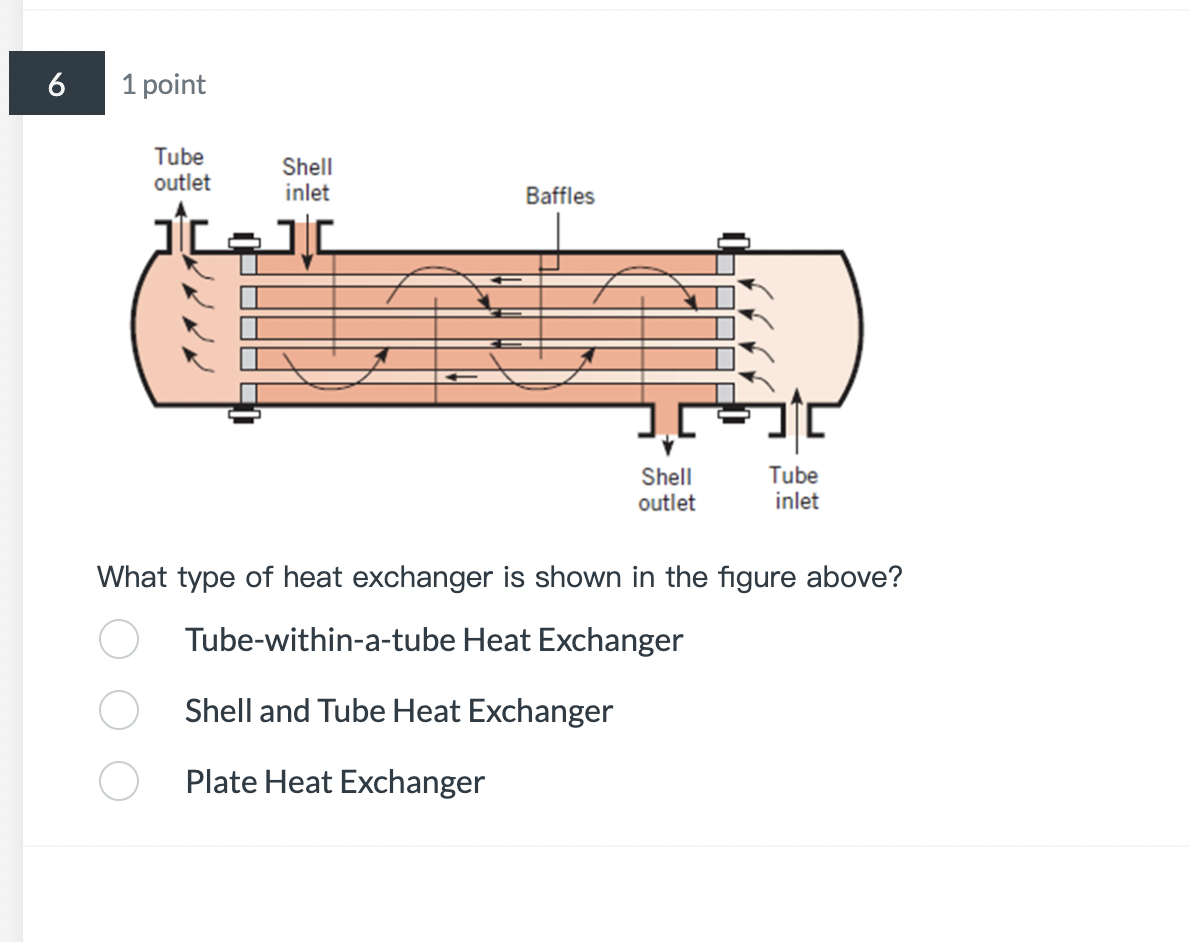 6

1 point

Tube outlet

Shell inlet

Baffles

Shell outlet

Tube inlet

What type of heat exchanger is shown in the figure above?

Tube-within-a-tube Heat Exchanger

Shell and Tube Heat Exchanger

Plate Heat Exchanger