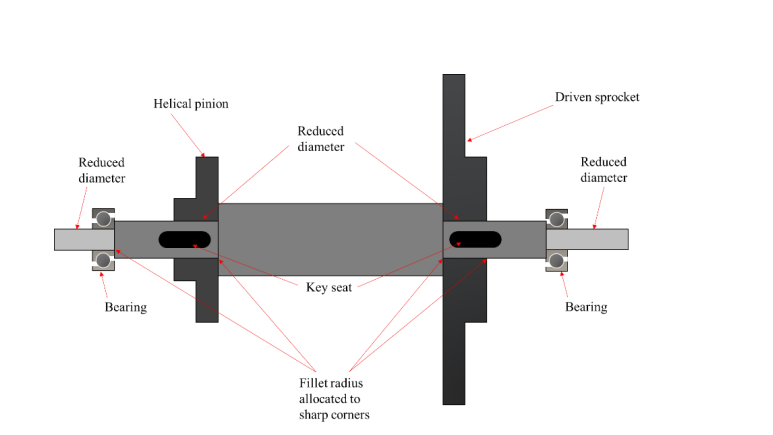 Helical pinion

Driven sprocket

Reduced diameter

Reduced diameter

Reduced diameter

Key seat

Bearing

Bearing

Fillet radius allocated to sharp corners