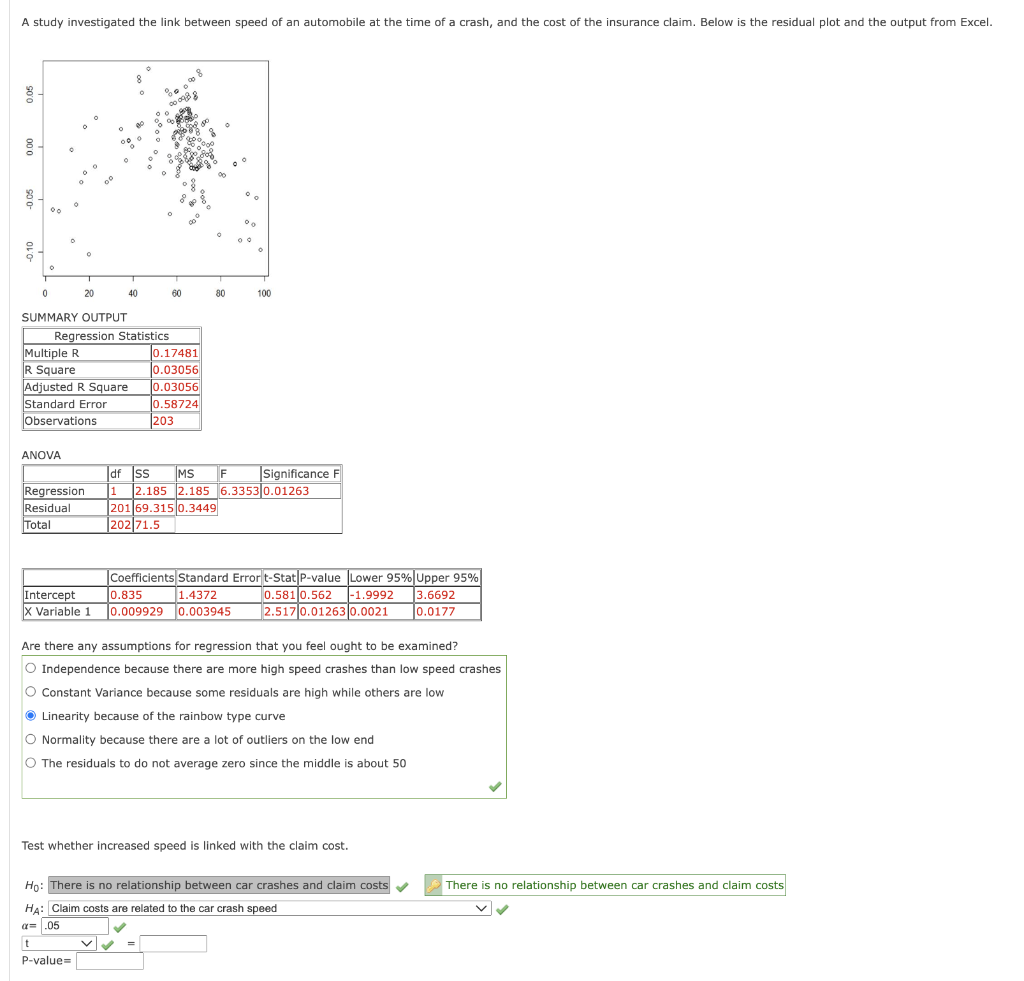 A study investigated the link between speed of an automobile at the time of a crash, and the cost of the insurance claim. Below is the residual plot and the output from Excel.

0.05
0.00
-0.05
-0.10

0 20 40 60 80 100

SUMMARY OUTPUT

| Regression Statistics | |
|---|---|
| Multiple R | 0.17481 |
| R Square | 0.03056 |
| Adjusted R Square | 0.03056 |
| Standard Error | 0.58724 |
| Observations | 203 |

ANOVA

| | df | SS | MS | F | Significance F |
|---|---|---|---|---|---|
| Regression | 1 | 2.185 | 2.185 | 6.3353 | 0.01263 |
| Residual | 201 | 69.315 | 0.3449 | | |
| Total | 202 | 71.5 | | | |

| | Coefficients | Standard Error | t-Stat | P-value | Lower 95% | Upper 95% |
|---|---|---|---|---|---|---|
| Intercept | 0.835 | 1.4372 | 0.581 | 0.562 | -1.9992 | 3.6692 |
| X Variable 1 | 0.009929 | 0.003945 | 2.517 | 0.01263 | 0.0021 | 0.0177 |

Are there any assumptions for regression that you feel ought to be examined?

Independence because there are more high speed crashes than low speed crashes
Constant Variance because some residuals are high while others are low
Linearity because of the rainbow type curve
Normality because there are a lot of outliers on the low end
The residuals to do not average zero since the middle is about 50

Test whether increased speed is linked with the claim cost.

$H_0$: There is no relationship between car crashes and claim costs There is no relationship between car crashes and claim costs
$H_A$: Claim costs are related to the car crash speed
$\alpha$= .05
t =
P-value=