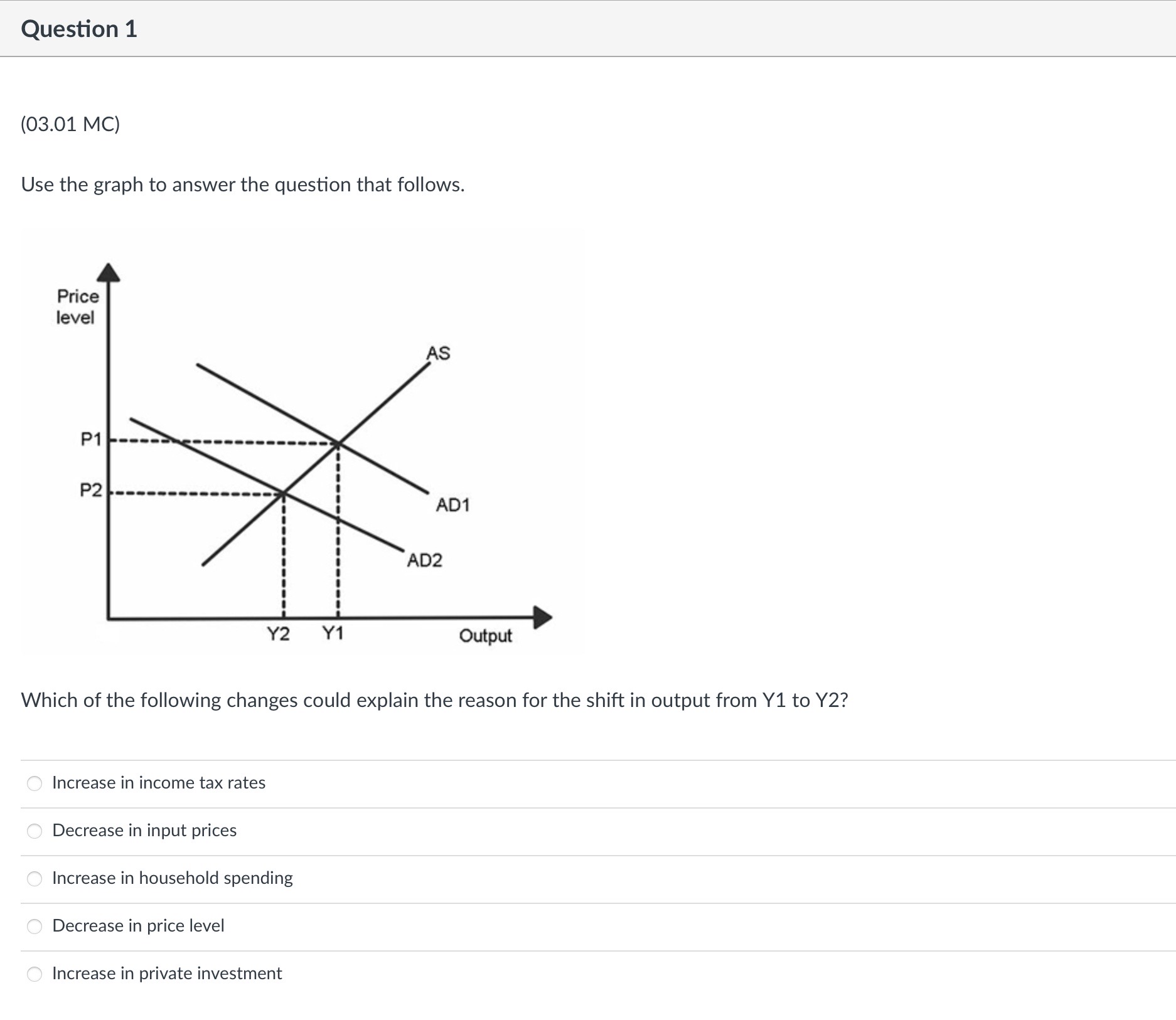 Question 1

(03.01 MC)

Use the graph to answer the question that follows.

Price level

AS

P1

P2

AD1

AD2

Y2 Y1

Output

Which of the following changes could explain the reason for the shift in output from Y1 to Y2?

Increase in income tax rates

Decrease in input prices

Increase in household spending

Decrease in price level

Increase in private investment