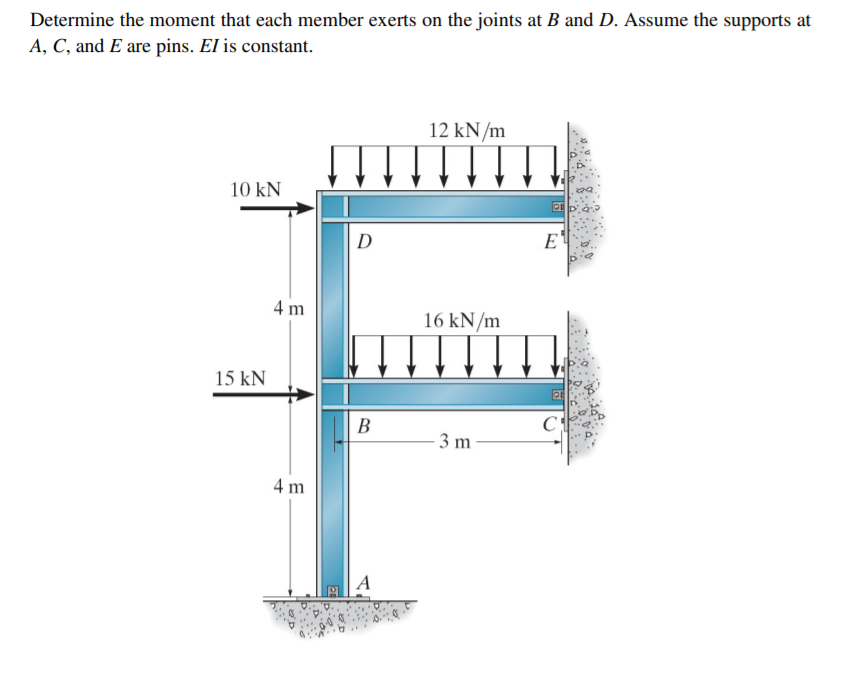 Determine the moment that each member exerts on the joints at $B$ and $D$. Assume the supports at $A$, $C$, and $E$ are pins. $EI$ is constant.

12 kN/m
10 kN
D
E
4 m
16 kN/m
15 kN
B
C
3 m
4 m
A