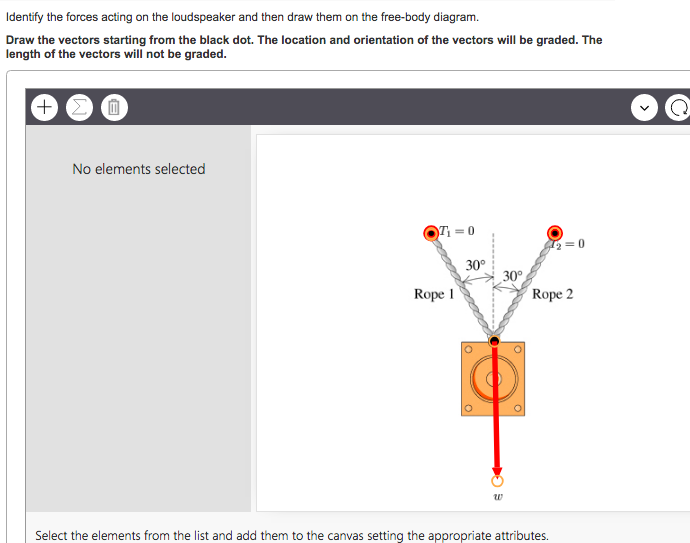 Identify the forces acting on the loudspeaker and then draw them on the free-body diagram.

**Draw the vectors starting from the black dot. The location and orientation of the vectors will be graded. The length of the vectors will not be graded.**

No elements selected

$T_1 = 0$

$T_2 = 0$

30°

30°

Rope 1

Rope 2

$w$

Select the elements from the list and add them to the canvas setting the appropriate attributes.