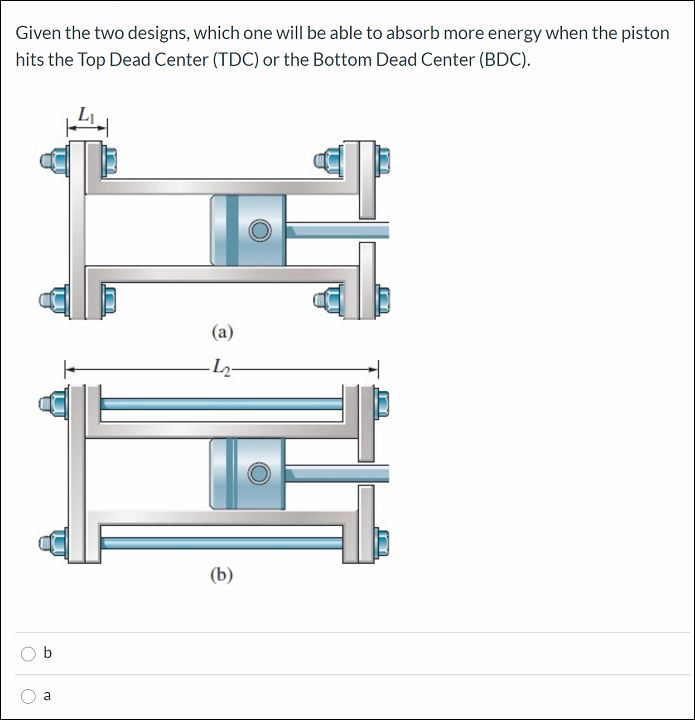 Given the two designs, which one will be able to absorb more energy when the piston hits the Top Dead Center (TDC) or the Bottom Dead Center (BDC).

$L_1$

(a)

$L_2$

(b)

b

a