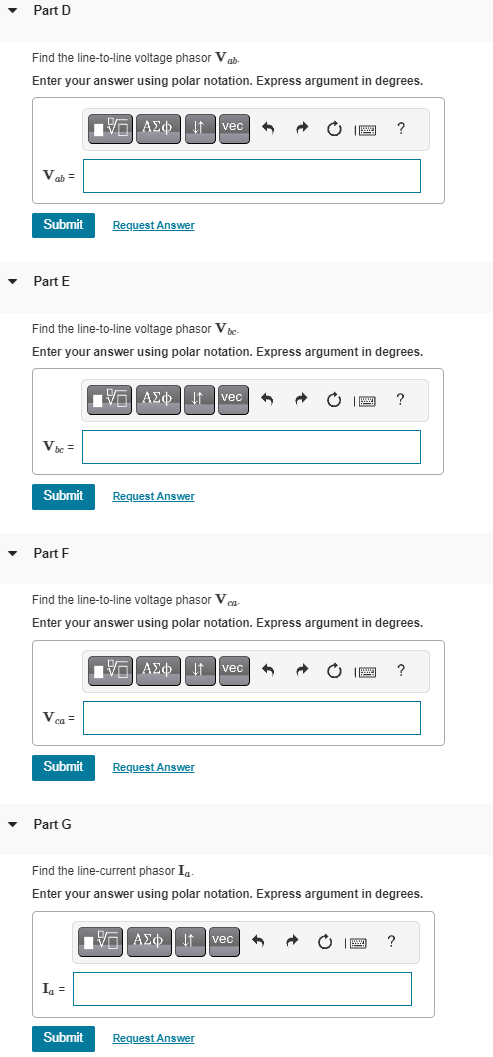 Part D

Find the line-to-line voltage phasor $\mathbf{V}_{ab}$.

Enter your answer using polar notation. Express argument in degrees.

ΑΣφ vec ?

$\mathbf{V}_{ab}$ =

Submit Request Answer

Part E

Find the line-to-line voltage phasor $\mathbf{V}_{bc}$.

Enter your answer using polar notation. Express argument in degrees.

ΑΣφ vec ?

$\mathbf{V}_{bc}$ =

Submit Request Answer

Part F

Find the line-to-line voltage phasor $\mathbf{V}_{ca}$.

Enter your answer using polar notation. Express argument in degrees.

ΑΣφ vec ?

$\mathbf{V}_{ca}$ =

Submit Request Answer

Part G

Find the line-current phasor $\mathbf{I}_{a}$.

Enter your answer using polar notation. Express argument in degrees.

ΑΣφ vec ?

$\mathbf{I}_{a}$ =

Submit Request Answer