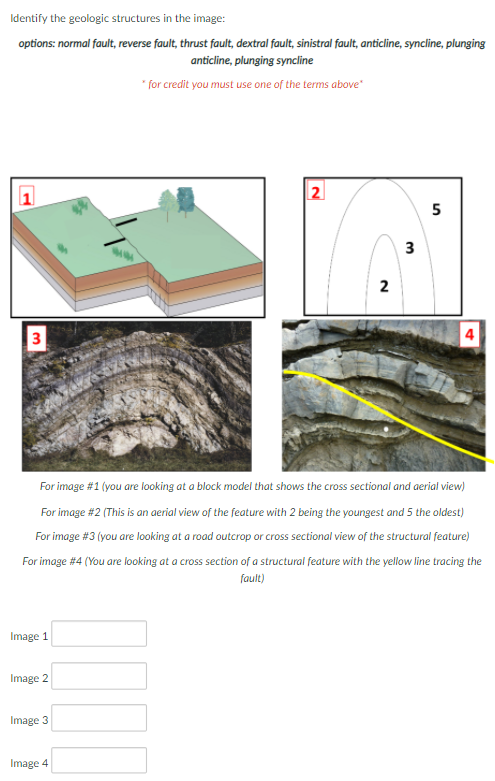 Identify the geologic structures in the image:

options: normal fault, reverse fault, thrust fault, dextral fault, sinistral fault, anticline, syncline, plunging anticline, plunging syncline

* for credit you must use one of the terms above*

1

2

5

3

2

3

4

For image #1 (you are looking at a block model that shows the cross sectional and aerial view)

For image #2 (This is an aerial view of the feature with 2 being the youngest and 5 the oldest)

For image #3 (you are looking at a road outcrop or cross sectional view of the structural feature)

For image #4 (You are looking at a cross section of a structural feature with the yellow line tracing the fault)

Image 1

Image 2

Image 3

Image 4