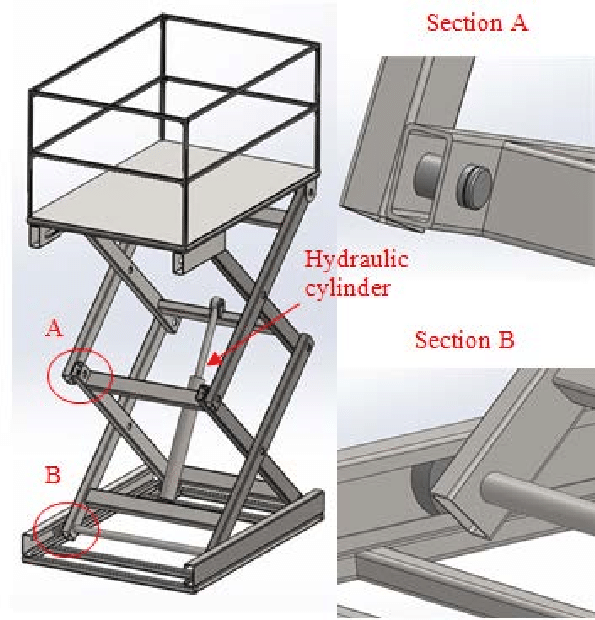 Section A

Hydraulic cylinder

A

Section B

B