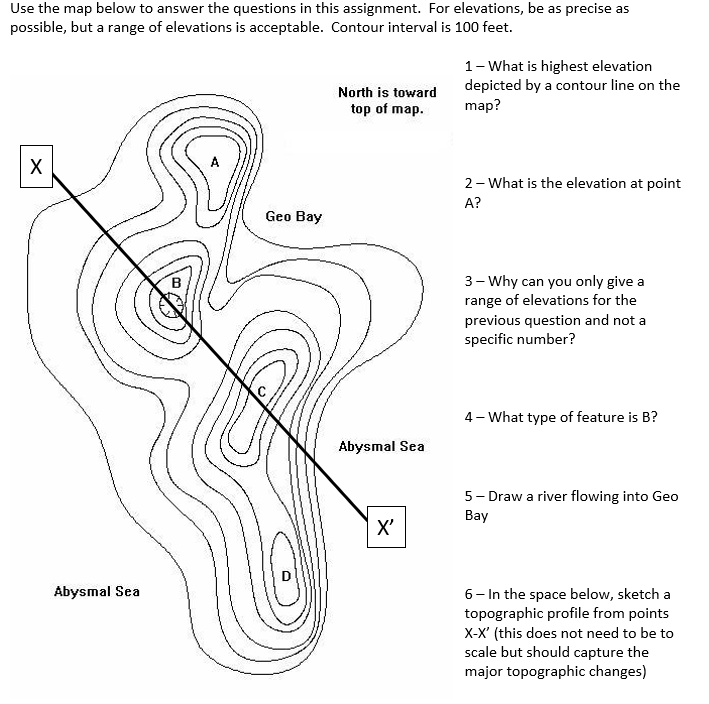 Use the map below to answer the questions in this assignment. For elevations, be as precise as possible, but a range of elevations is acceptable. Contour interval is 100 feet.

North is toward top of map.

X

A

Geo Bay

B

C

Abysmal Sea

X'

D

Abysmal Sea

1 – What is highest elevation depicted by a contour line on the map?

2 – What is the elevation at point A?

3 – Why can you only give a range of elevations for the previous question and not a specific number?

4 – What type of feature is B?

5 – Draw a river flowing into Geo Bay

6 – In the space below, sketch a topographic profile from points X-X' (this does not need to be to scale but should capture the major topographic changes)