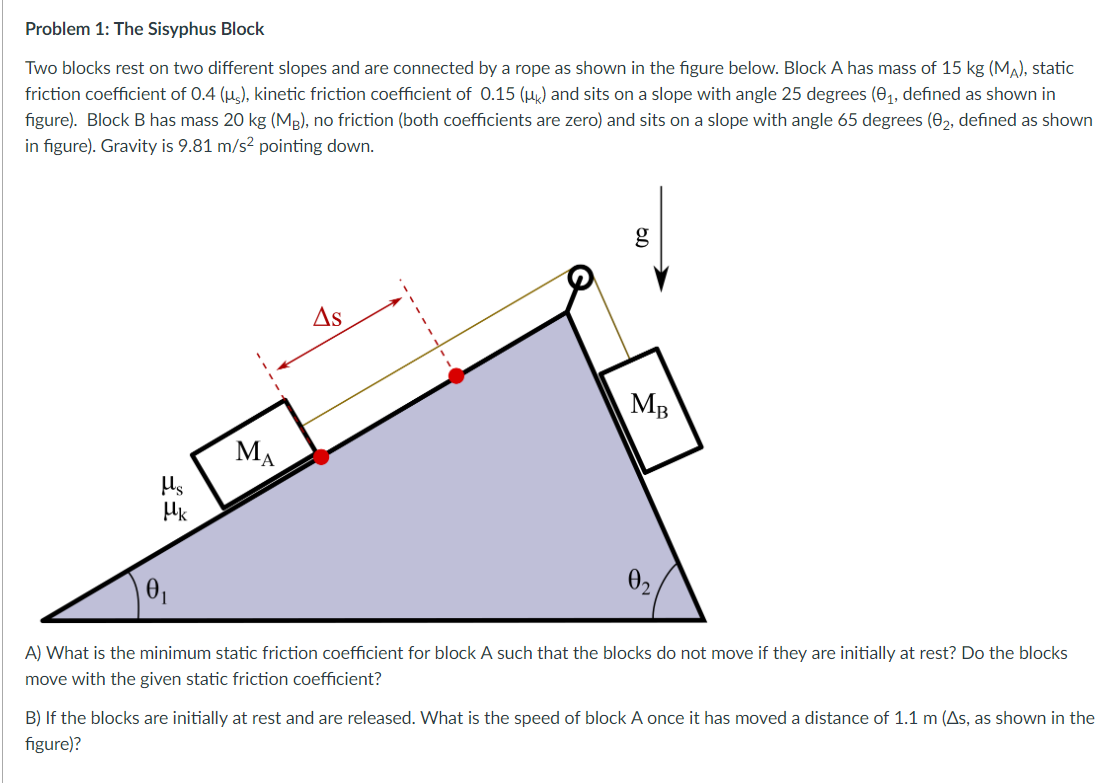 Problem 1: The Sisyphus Block

Two blocks rest on two different slopes and are connected by a rope as shown in the figure below. Block A has mass of 15 kg ($M_A$), static friction coefficient of 0.4 ($\mu_s$), kinetic friction coefficient of 0.15 ($\mu_k$) and sits on a slope with angle 25 degrees ($\theta_1$, defined as shown in figure). Block B has mass 20 kg ($M_B$), no friction (both coefficients are zero) and sits on a slope with angle 65 degrees ($\theta_2$, defined as shown in figure). Gravity is 9.81 m/s$^2$ pointing down.

g

$\Delta s$

$M_B$

$M_A$

$\mu_s$
$\mu_k$

$\theta_1$

$\theta_2$

A) What is the minimum static friction coefficient for block A such that the blocks do not move if they are initially at rest? Do the blocks move with the given static friction coefficient?

B) If the blocks are initially at rest and are released. What is the speed of block A once it has moved a distance of 1.1 m ($\Delta s$, as shown in the figure)?