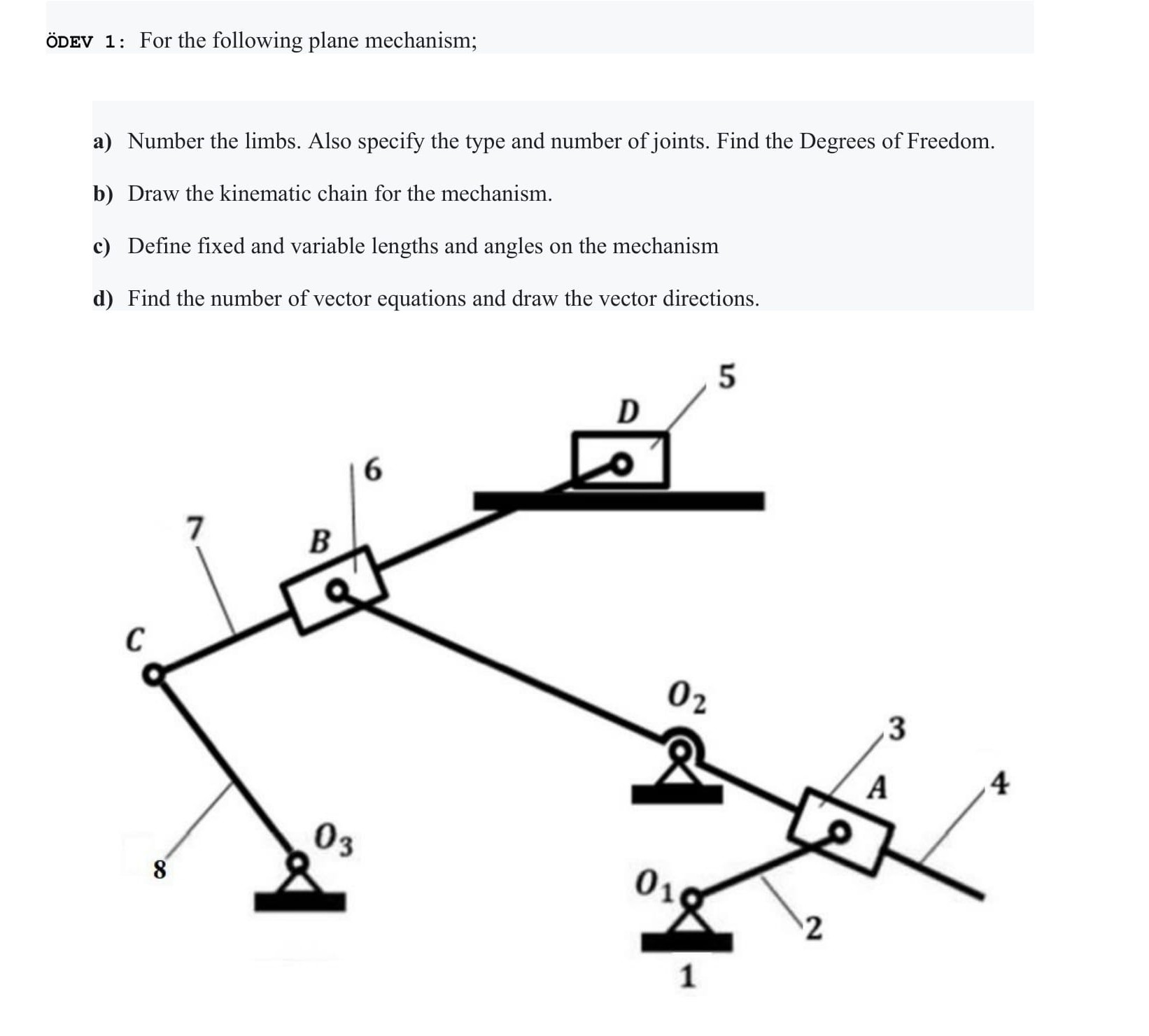 ÖDEV 1: For the following plane mechanism;

a) Number the limbs. Also specify the type and number of joints. Find the Degrees of Freedom.

b) Draw the kinematic chain for the mechanism.

c) Define fixed and variable lengths and angles on the mechanism

d) Find the number of vector equations and draw the vector directions.

5
D
6
7
B
C
$O_2$
3
A
4
$O_3$
8
$O_1$
2
1