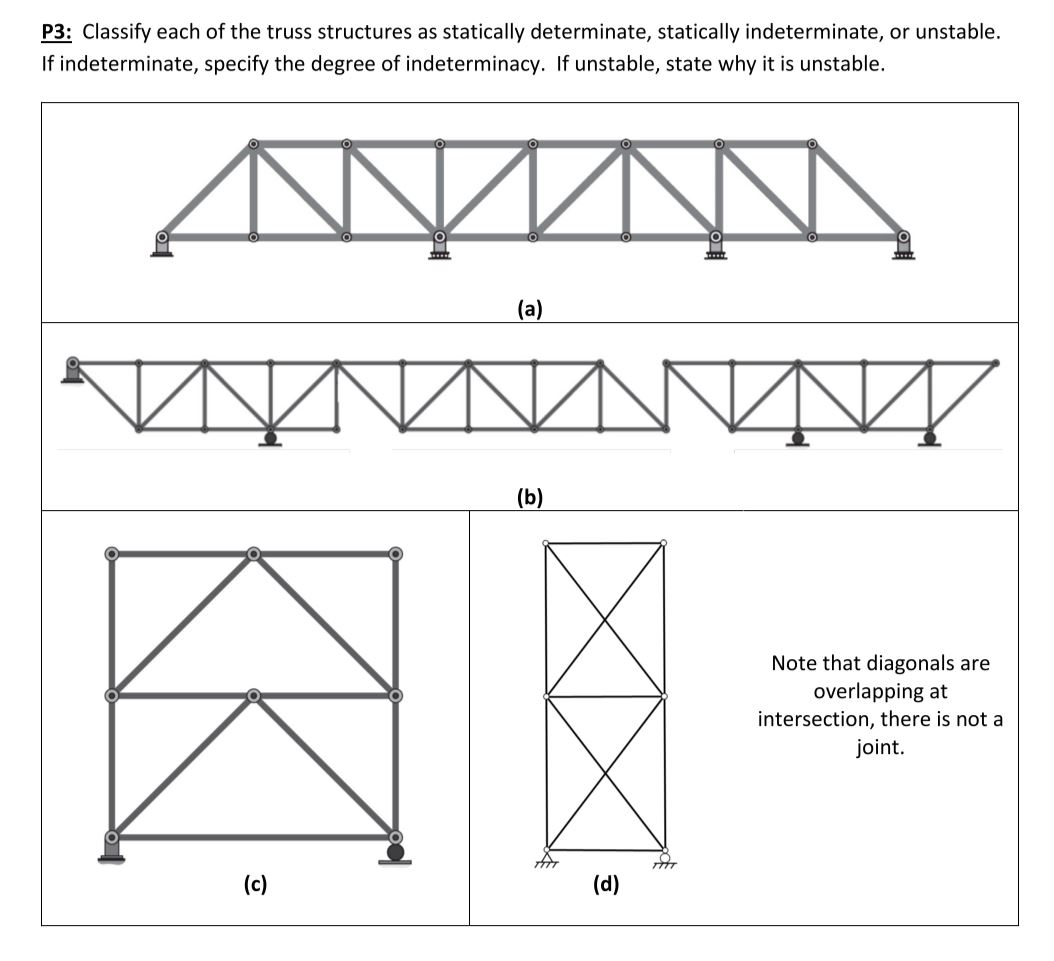 P3: Classify each of the truss structures as statically determinate, statically indeterminate, or unstable. If indeterminate, specify the degree of indeterminacy. If unstable, state why it is unstable.

(a)

(b)

(c)

(d)

Note that diagonals are overlapping at intersection, there is not a joint.