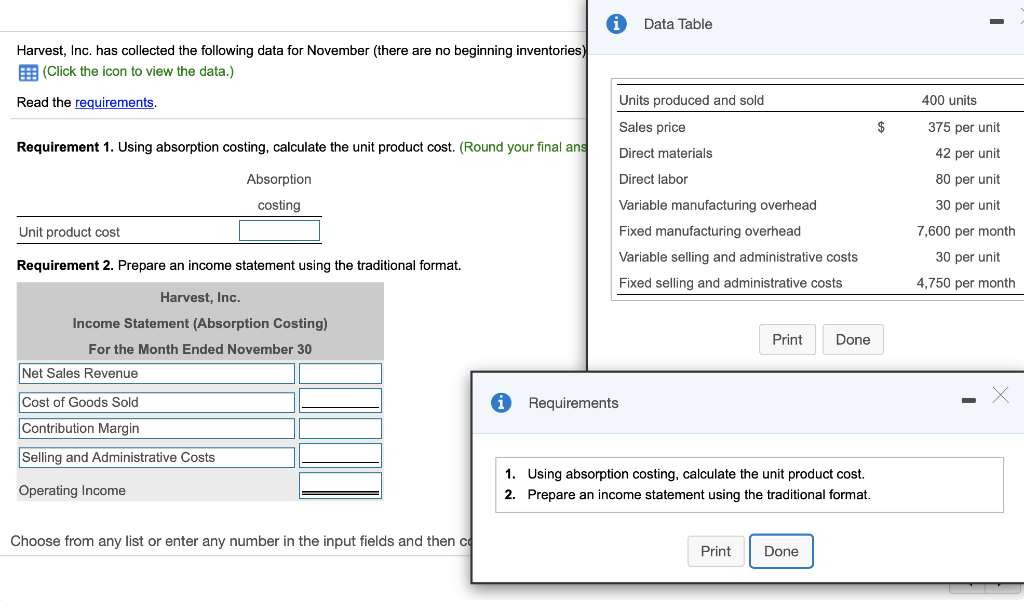 Harvest, Inc. has collected the following data for November (there are no beginning inventories)
(Click the icon to view the data.)

Read the requirements.

Requirement 1. Using absorption costing, calculate the unit product cost. (Round your final ans

| | Absorption costing |
|---|---|
| Unit product cost | |

Requirement 2. Prepare an income statement using the traditional format.

Harvest, Inc.
Income Statement (Absorption Costing)
For the Month Ended November 30

| | |
|---|---|
| Net Sales Revenue | |
| Cost of Goods Sold | |
| Contribution Margin | |
| Selling and Administrative Costs | |
| Operating Income | |

Choose from any list or enter any number in the input fields and then c

Data Table

| | | |
|---|---|---|
| Units produced and sold | | 400 units |
| Sales price | $ | 375 per unit |
| Direct materials | | 42 per unit |
| Direct labor | | 80 per unit |
| Variable manufacturing overhead | | 30 per unit |
| Fixed manufacturing overhead | | 7,600 per month |
| Variable selling and administrative costs | | 30 per unit |
| Fixed selling and administrative costs | | 4,750 per month |

Print Done

Requirements

1. Using absorption costing, calculate the unit product cost.
2. Prepare an income statement using the traditional format.

Print Done