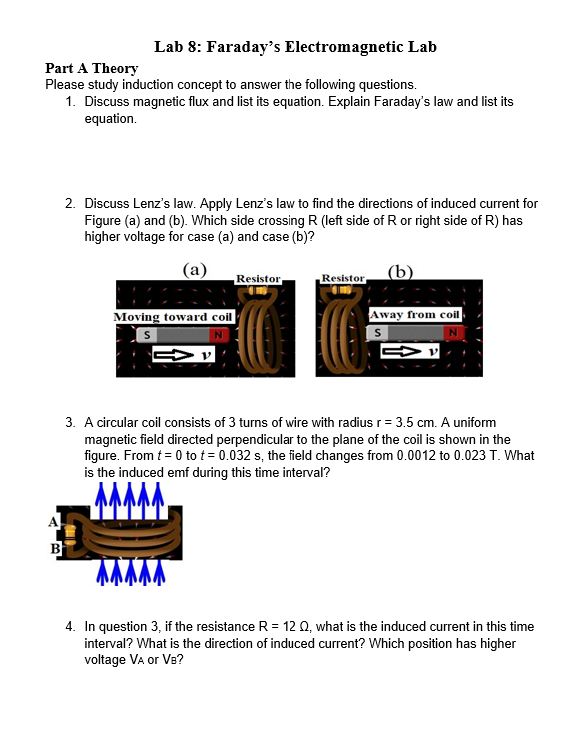 Lab 8: Faraday's Electromagnetic Lab

Part A Theory

Please study induction concept to answer the following questions.

1. Discuss magnetic flux and list its equation. Explain Faraday's law and list its equation.

2. Discuss Lenz's law. Apply Lenz's law to find the directions of induced current for Figure (a) and (b). Which side crossing R (left side of R or right side of R) has higher voltage for case (a) and case (b)?

(a)
Resistor
Moving toward coil
S
N
$v$

Resistor
(b)
Away from coil
S
N
$v$

3. A circular coil consists of 3 turns of wire with radius r = 3.5 cm. A uniform magnetic field directed perpendicular to the plane of the coil is shown in the figure. From $t$ = 0 to $t$ = 0.032 s, the field changes from 0.0012 to 0.023 T. What is the induced emf during this time interval?

A
B

4. In question 3, if the resistance R = 12 Ω, what is the induced current in this time interval? What is the direction of induced current? Which position has higher voltage $V_A$ or $V_B$?