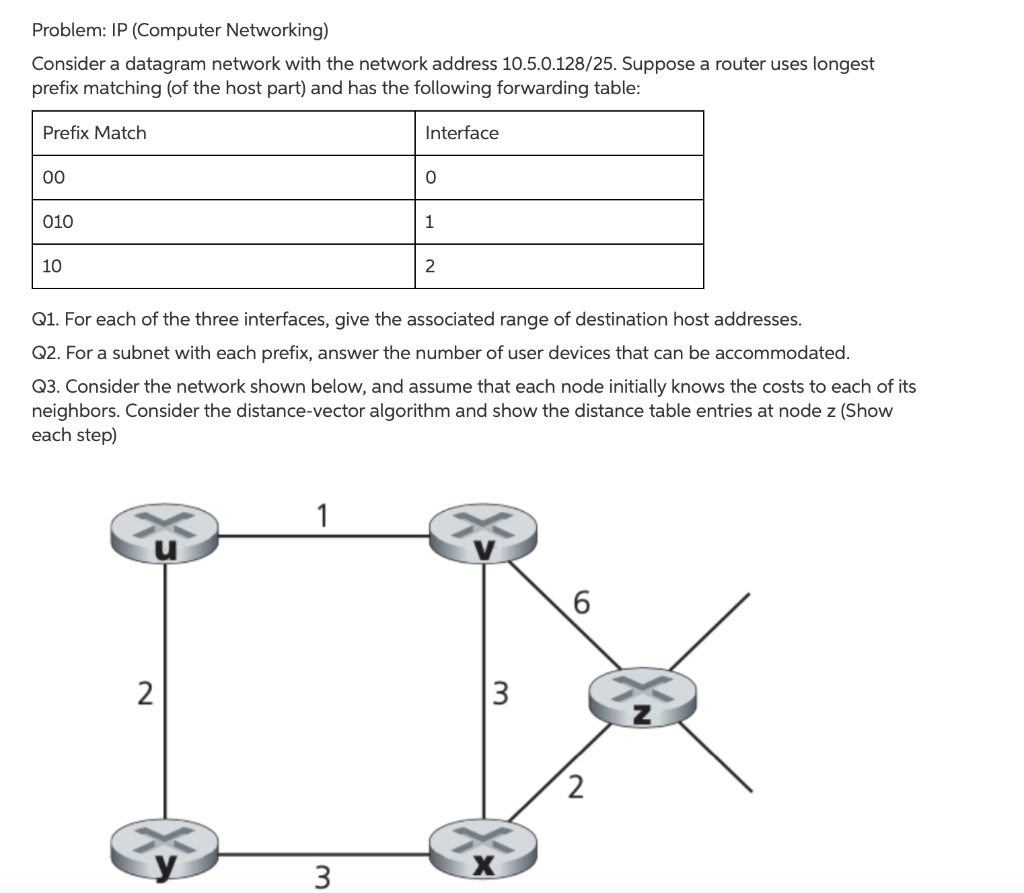 Problem: IP (Computer Networking)

Consider a datagram network with the network address 10.5.0.128/25. Suppose a router uses longest prefix matching (of the host part) and has the following forwarding table:

| Prefix Match | Interface |
|---|---|
| 00 | 0 |
| 010 | 1 |
| 10 | 2 |

Q1. For each of the three interfaces, give the associated range of destination host addresses.

Q2. For a subnet with each prefix, answer the number of user devices that can be accommodated.

Q3. Consider the network shown below, and assume that each node initially knows the costs to each of its neighbors. Consider the distance-vector algorithm and show the distance table entries at node z (Show each step)

u
1
v
6
2
3
z
2
y
3
x