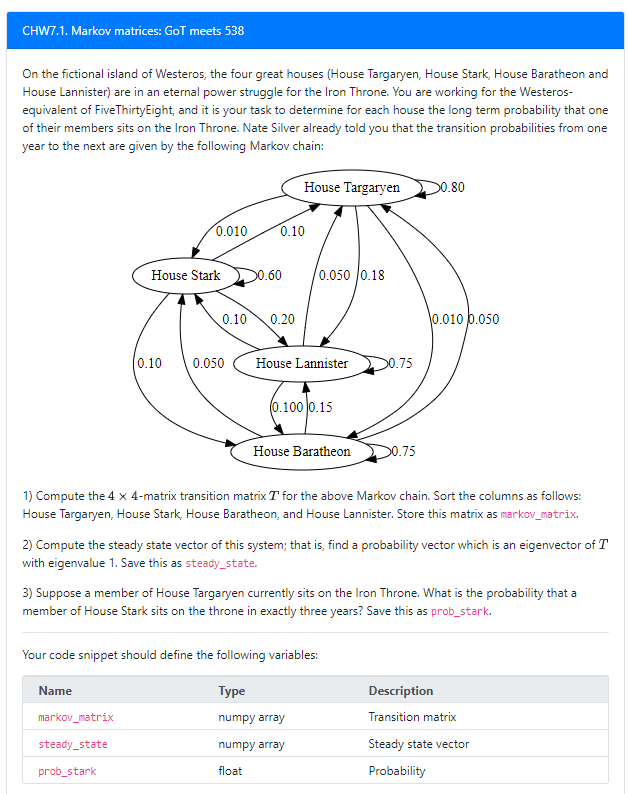 CHW7.1. Markov matrices: GoT meets 538

On the fictional island of Westeros, the four great houses (House Targaryen, House Stark, House Baratheon and House Lannister) are in an eternal power struggle for the Iron Throne. You are working for the Westeros-equivalent of FiveThirtyEight, and it is your task to determine for each house the long term probability that one of their members sits on the Iron Throne. Nate Silver already told you that the transition probabilities from one year to the next are given by the following Markov chain:

House Targaryen
0.80
0.010
0.10
House Stark
0.60
0.050
0.18
0.10
0.20
0.010
0.050
0.10
0.050
House Lannister
0.75
0.100
0.15
House Baratheon
0.75

1) Compute the $4 \times 4$-matrix transition matrix $T$ for the above Markov chain. Sort the columns as follows: House Targaryen, House Stark, House Baratheon, and House Lannister. Store this matrix as markov_matrix.

2) Compute the steady state vector of this system; that is, find a probability vector which is an eigenvector of $T$ with eigenvalue 1. Save this as steady_state.

3) Suppose a member of House Targaryen currently sits on the Iron Throne. What is the probability that a member of House Stark sits on the throne in exactly three years? Save this as prob_stark.

Your code snippet should define the following variables:

| Name | Type | Description |
|---|---|---|
| markov_matrix | numpy array | Transition matrix |
| steady_state | numpy array | Steady state vector |
| prob_stark | float | Probability |