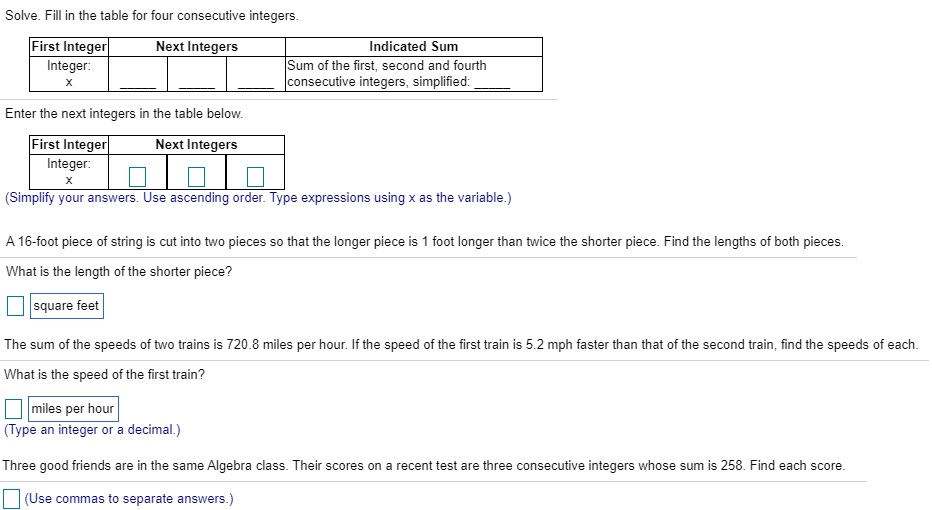 Solve. Fill in the table for four consecutive integers.

| First Integer | Next Integers | | | Indicated Sum |
|---|---|---|---|---|
| Integer: x | _____ | _____ | _____ | Sum of the first, second and fourth consecutive integers, simplified: _____ |

Enter the next integers in the table below.

| First Integer | Next Integers | | |
|---|---|---|---|
| Integer: x | | | |

(Simplify your answers. Use ascending order. Type expressions using x as the variable.)

A 16-foot piece of string is cut into two pieces so that the longer piece is 1 foot longer than twice the shorter piece. Find the lengths of both pieces.

What is the length of the shorter piece?

square feet

The sum of the speeds of two trains is 720.8 miles per hour. If the speed of the first train is 5.2 mph faster than that of the second train, find the speeds of each.

What is the speed of the first train?

miles per hour
(Type an integer or a decimal.)

Three good friends are in the same Algebra class. Their scores on a recent test are three consecutive integers whose sum is 258. Find each score.

(Use commas to separate answers.)