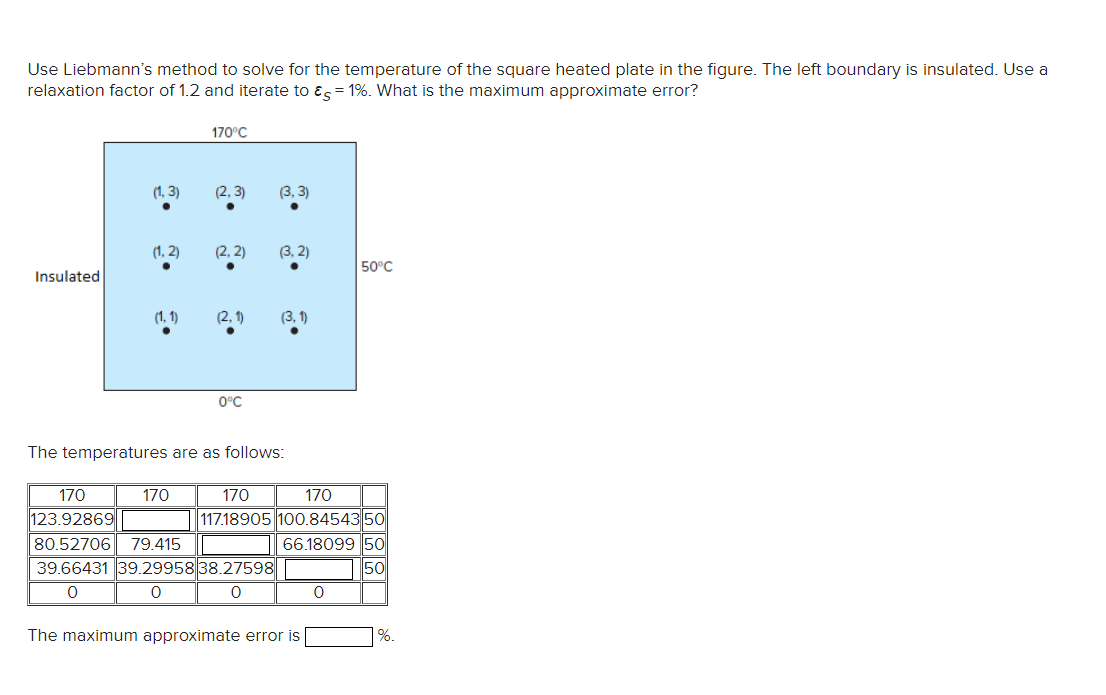 Use Liebmann's method to solve for the temperature of the square heated plate in the figure. The left boundary is insulated. Use a relaxation factor of 1.2 and iterate to $\varepsilon_s = 1\%$. What is the maximum approximate error?

170°C

(1, 3) (2, 3) (3, 3)

(1, 2) (2, 2) (3, 2)

Insulated

50°C

(1, 1) (2, 1) (3, 1)

0°C

The temperatures are as follows:

| 170 | 170 | 170 | 170 | |
|---|---|---|---|---|
| 123.92869 | | 117.18905 | 100.84543 | 50 |
| 80.52706 | 79.415 | | 66.18099 | 50 |
| 39.66431 | 39.29958 | 38.27598 | | 50 |
| 0 | 0 | 0 | 0 | |

The maximum approximate error is %.