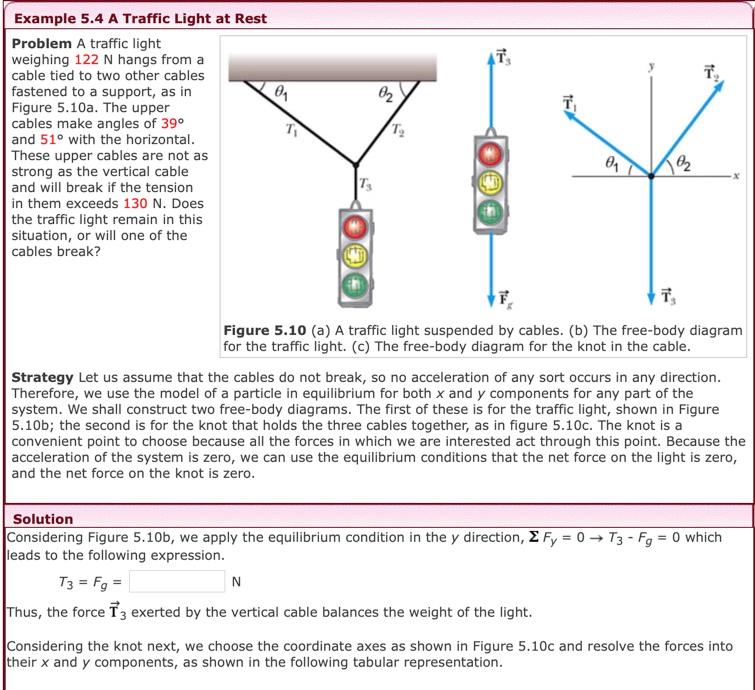 Example 5.4 A Traffic Light at Rest

Problem A traffic light weighing 122 N hangs from a cable tied to two other cables fastened to a support, as in Figure 5.10a. The upper cables make angles of 39° and 51° with the horizontal. These upper cables are not as strong as the vertical cable and will break if the tension in them exceeds 130 N. Does the traffic light remain in this situation, or will one of the cables break?

$\theta_1$ $\theta_2$ $T_1$ $T_2$ $T_3$

$\vec{T}_3$ $\vec{F}_g$

$y$ $\vec{T}_1$ $\vec{T}_2$ $\theta_1$ $\theta_2$ $x$ $\vec{T}_3$

Figure 5.10 (a) A traffic light suspended by cables. (b) The free-body diagram for the traffic light. (c) The free-body diagram for the knot in the cable.

Strategy Let us assume that the cables do not break, so no acceleration of any sort occurs in any direction. Therefore, we use the model of a particle in equilibrium for both $x$ and $y$ components for any part of the system. We shall construct two free-body diagrams. The first of these is for the traffic light, shown in Figure 5.10b; the second is for the knot that holds the three cables together, as in figure 5.10c. The knot is a convenient point to choose because all the forces in which we are interested act through this point. Because the acceleration of the system is zero, we can use the equilibrium conditions that the net force on the light is zero, and the net force on the knot is zero.

Solution
Considering Figure 5.10b, we apply the equilibrium condition in the $y$ direction, $\Sigma F_y = 0 \rightarrow T_3 - F_g = 0$ which leads to the following expression.

$T_3 = F_g =$ N

Thus, the force $\vec{T}_3$ exerted by the vertical cable balances the weight of the light.

Considering the knot next, we choose the coordinate axes as shown in Figure 5.10c and resolve the forces into their $x$ and $y$ components, as shown in the following tabular representation.