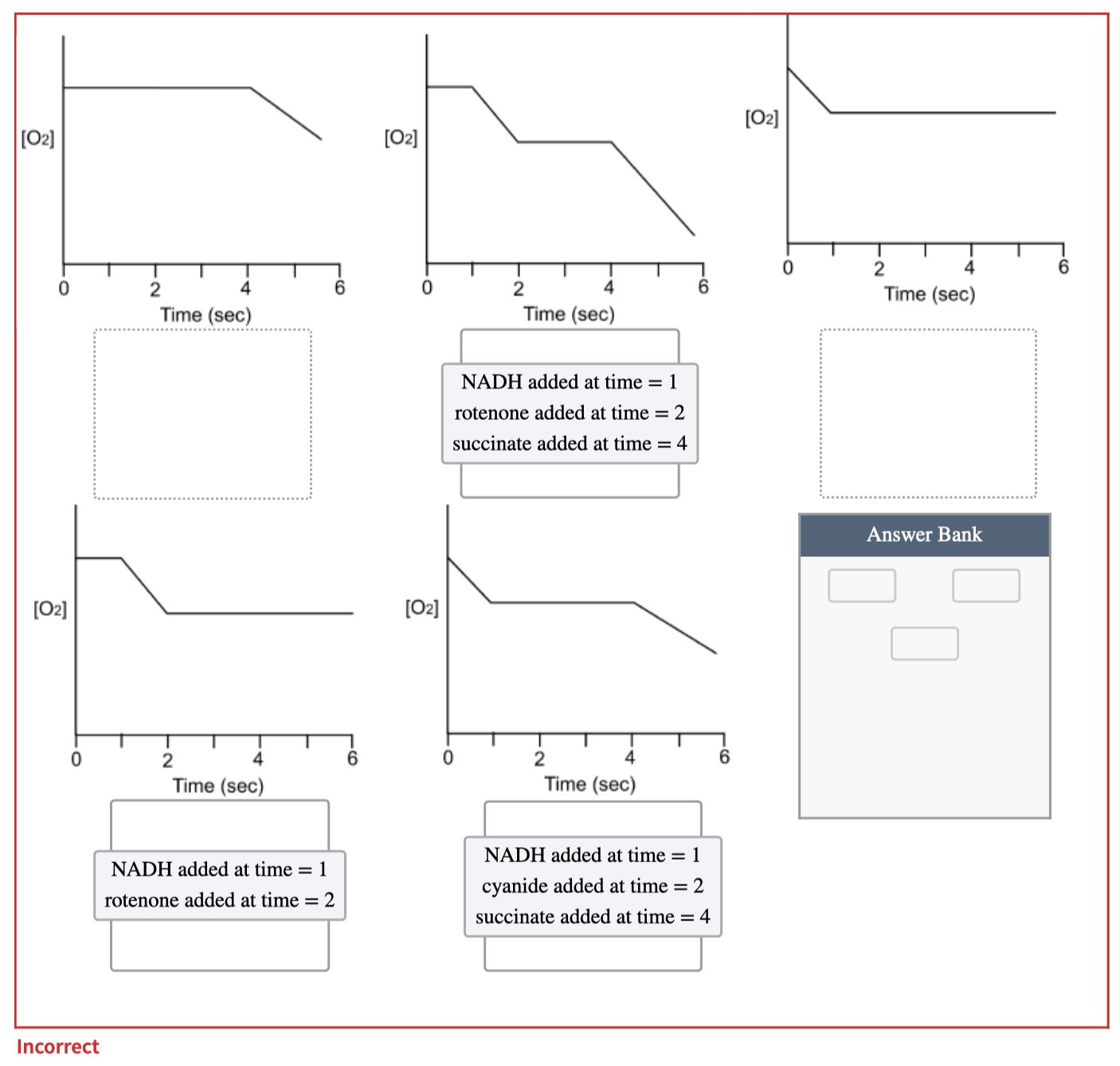 $[O_2]$

0 2 4 6
Time (sec)

$[O_2]$

0 2 4 6
Time (sec)

NADH added at time = 1
rotenone added at time = 2
succinate added at time = 4

$[O_2]$

0 2 4 6
Time (sec)

$[O_2]$

0 2 4 6
Time (sec)

NADH added at time = 1
rotenone added at time = 2

$[O_2]$

0 2 4 6
Time (sec)

NADH added at time = 1
cyanide added at time = 2
succinate added at time = 4

Answer Bank

Incorrect