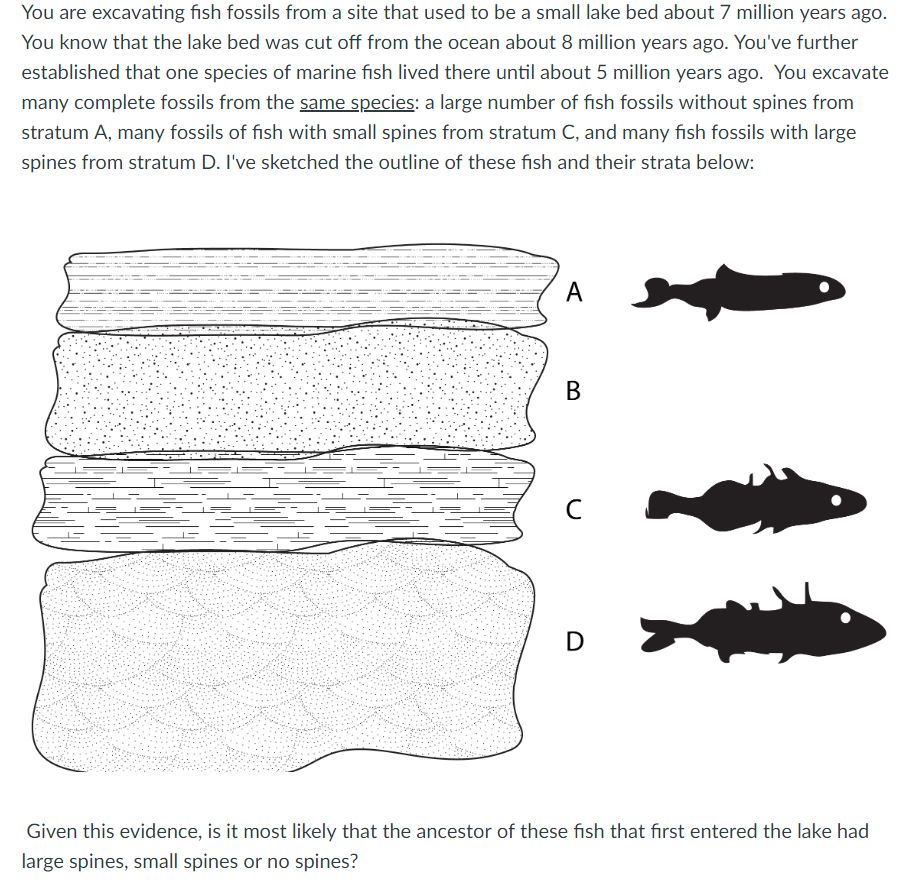 You are excavating fish fossils from a site that used to be a small lake bed about 7 million years ago. You know that the lake bed was cut off from the ocean about 8 million years ago. You've further established that one species of marine fish lived there until about 5 million years ago. You excavate many complete fossils from the same species: a large number of fish fossils without spines from stratum A, many fossils of fish with small spines from stratum C, and many fish fossils with large spines from stratum D. I've sketched the outline of these fish and their strata below:

A

B

C

D

Given this evidence, is it most likely that the ancestor of these fish that first entered the lake had large spines, small spines or no spines?