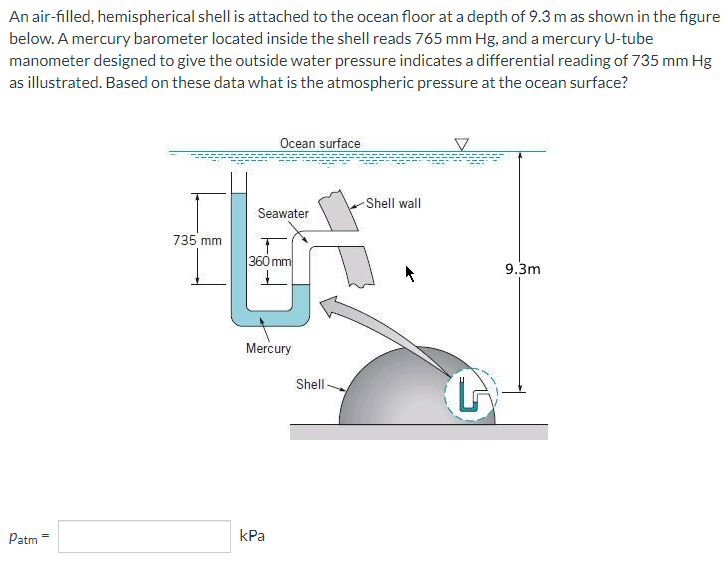 An air-filled, hemispherical shell is attached to the ocean floor at a depth of 9.3 m as shown in the figure below. A mercury barometer located inside the shell reads 765 mm Hg, and a mercury U-tube manometer designed to give the outside water pressure indicates a differential reading of 735 mm Hg as illustrated. Based on these data what is the atmospheric pressure at the ocean surface?

Ocean surface
Seawater
Shell wall
735 mm
360 mm
9.3m
Mercury
Shell

$p_{atm}$ = kPa