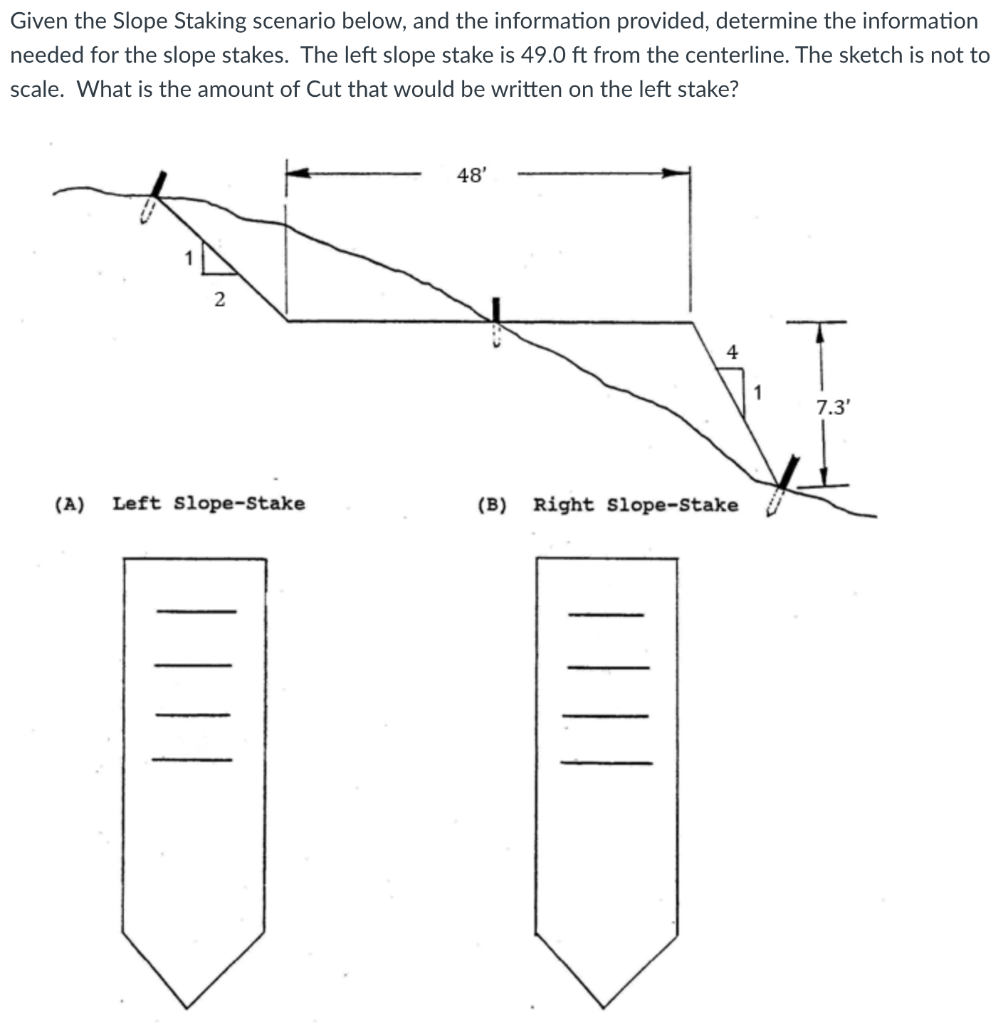 Given the Slope Staking scenario below, and the information provided, determine the information needed for the slope stakes. The left slope stake is 49.0 ft from the centerline. The sketch is not to scale. What is the amount of Cut that would be written on the left stake?

48'

1

2

4

1

7.3'

(A) Left Slope-Stake

(B) Right Slope-Stake