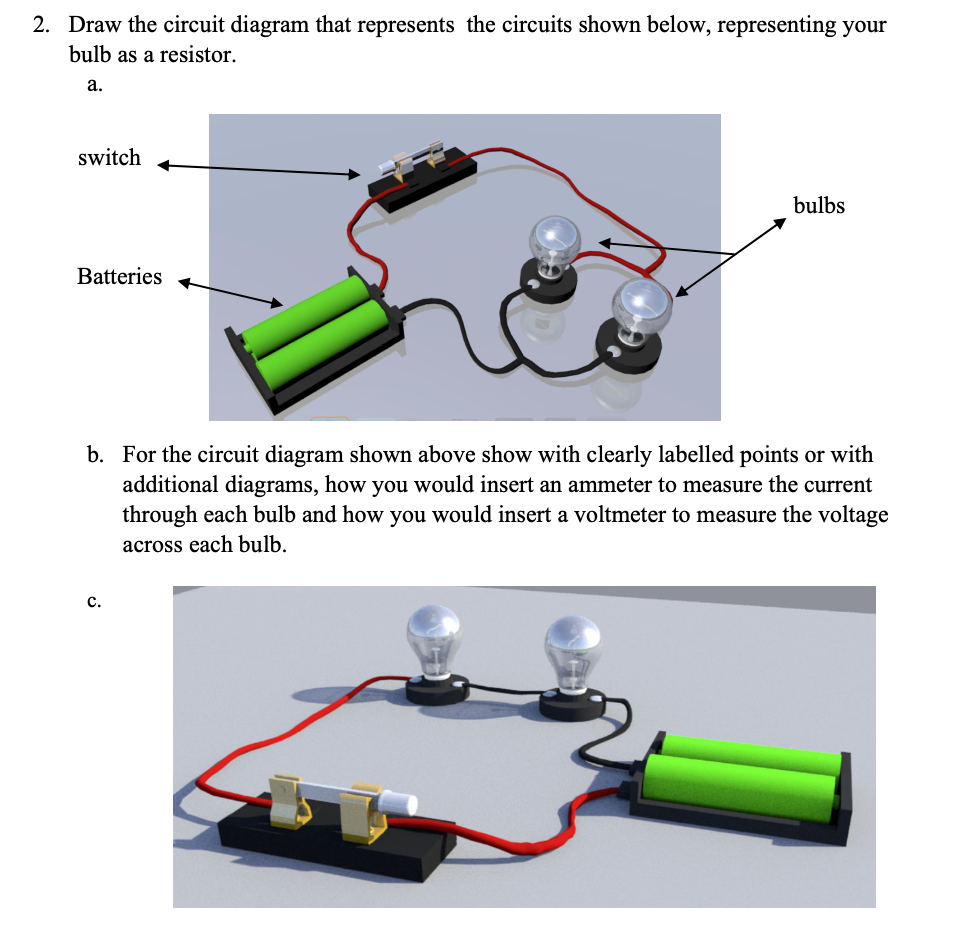 2. Draw the circuit diagram that represents the circuits shown below, representing your bulb as a resistor.

a.

switch

bulbs

Batteries

b. For the circuit diagram shown above show with clearly labelled points or with additional diagrams, how you would insert an ammeter to measure the current through each bulb and how you would insert a voltmeter to measure the voltage across each bulb.

c.