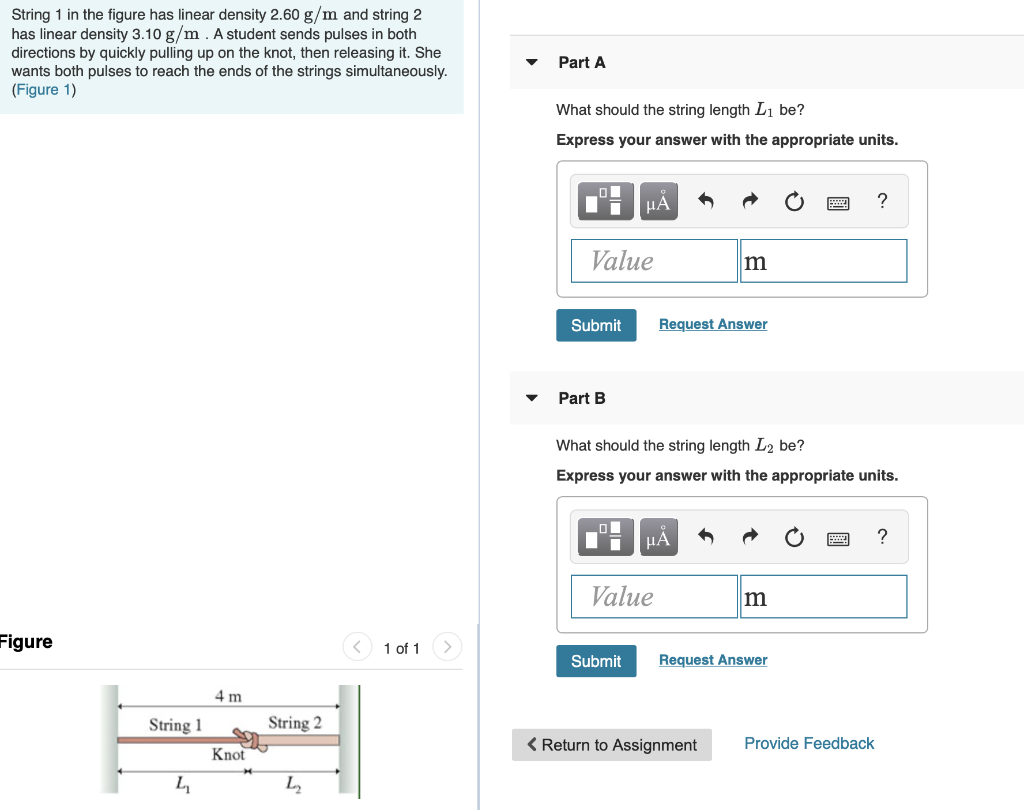 String 1 in the figure has linear density 2.60 $g/m$ and string 2 has linear density 3.10 $g/m$ . A student sends pulses in both directions by quickly pulling up on the knot, then releasing it. She wants both pulses to reach the ends of the strings simultaneously. (Figure 1)

Figure

1 of 1

4 m

String 1

String 2

Knot

$L_1$

$L_2$

Part A

What should the string length $L_1$ be?

Express your answer with the appropriate units.

μÅ

?

Value

m

Submit

Request Answer

Part B

What should the string length $L_2$ be?

Express your answer with the appropriate units.

μÅ

?

Value

m

Submit

Request Answer

Return to Assignment

Provide Feedback