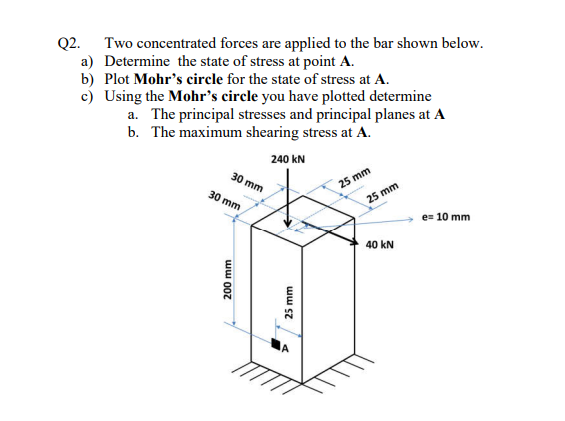 Q2. Two concentrated forces are applied to the bar shown below.
a) Determine the state of stress at point **A**.
b) Plot **Mohr's circle** for the state of stress at **A**.
c) Using the **Mohr's circle** you have plotted determine
a. The principal stresses and principal planes at **A**
b. The maximum shearing stress at **A**.

240 kN
30 mm
30 mm
25 mm
25 mm
e= 10 mm
40 kN
200 mm
25 mm
A