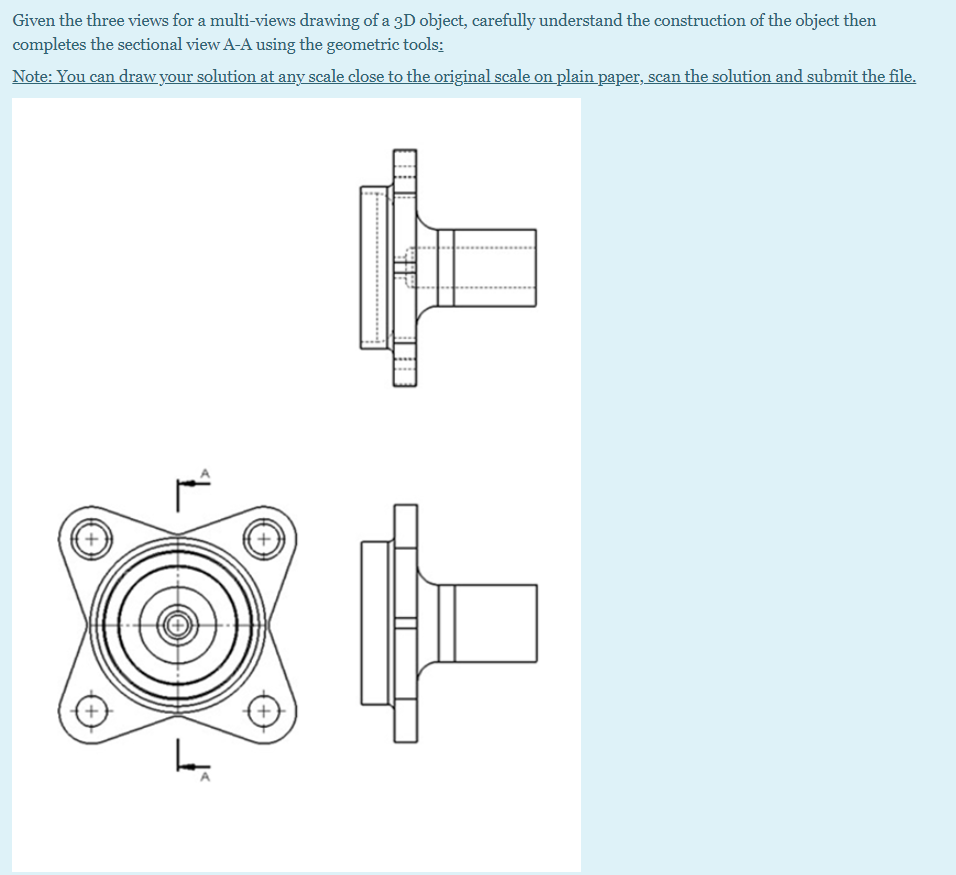 Given the three views for a multi-views drawing of a 3D object, carefully understand the construction of the object then completes the sectional view A-A using the geometric tools:

Note: You can draw your solution at any scale close to the original scale on plain paper, scan the solution and submit the file.

A

A