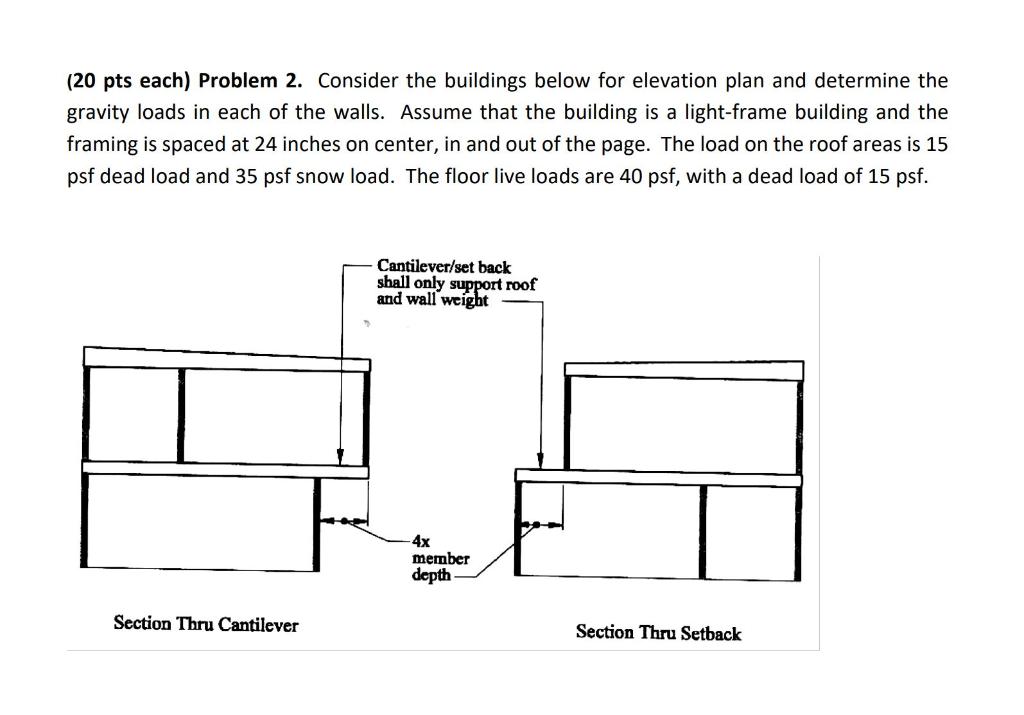 (20 pts each) Problem 2. Consider the buildings below for elevation plan and determine the gravity loads in each of the walls. Assume that the building is a light-frame building and the framing is spaced at 24 inches on center, in and out of the page. The load on the roof areas is 15 psf dead load and 35 psf snow load. The floor live loads are 40 psf, with a dead load of 15 psf.

Cantilever/set back shall only support roof and wall weight

4x member depth

Section Thru Cantilever

Section Thru Setback