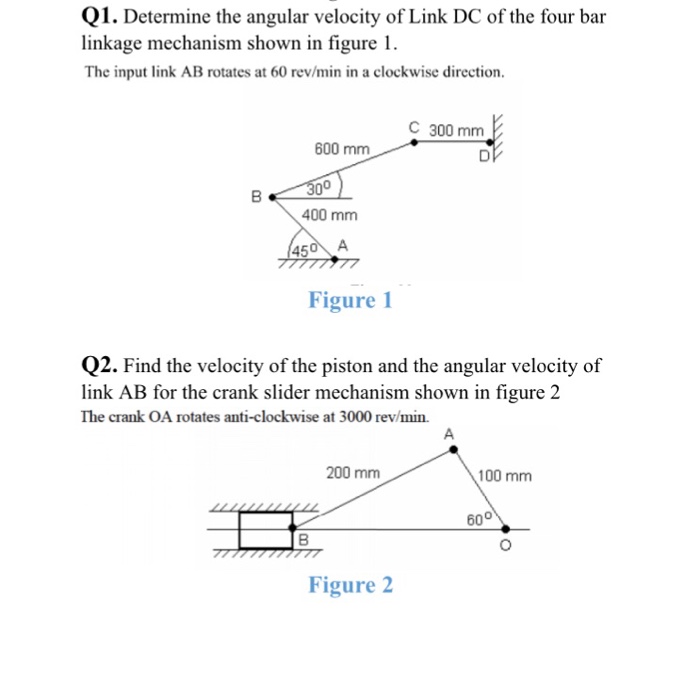 Q1. Determine the angular velocity of Link DC of the four bar linkage mechanism shown in figure 1.

The input link AB rotates at 60 rev/min in a clockwise direction.

C 300 mm
600 mm
D
B
$30^0$
400 mm
$45^0$
A

Figure 1

Q2. Find the velocity of the piston and the angular velocity of link AB for the crank slider mechanism shown in figure 2

The crank OA rotates anti-clockwise at 3000 rev/min.

A
200 mm
100 mm
$60^0$
B
O

Figure 2