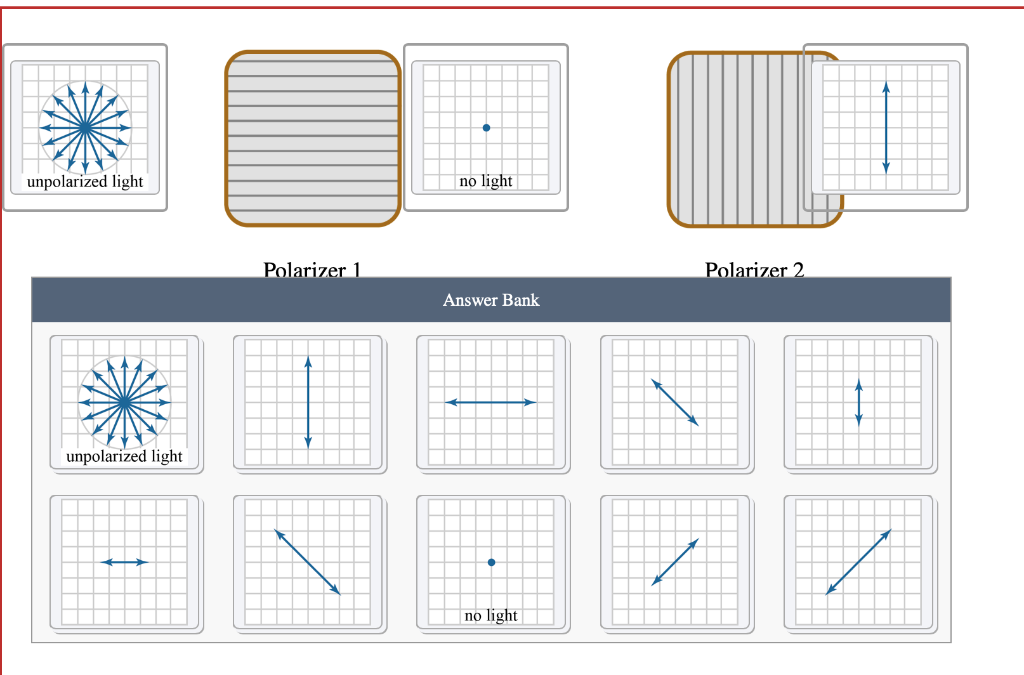 unpolarized light

no light

Polarizer 1

Polarizer 2

Answer Bank

unpolarized light

no light