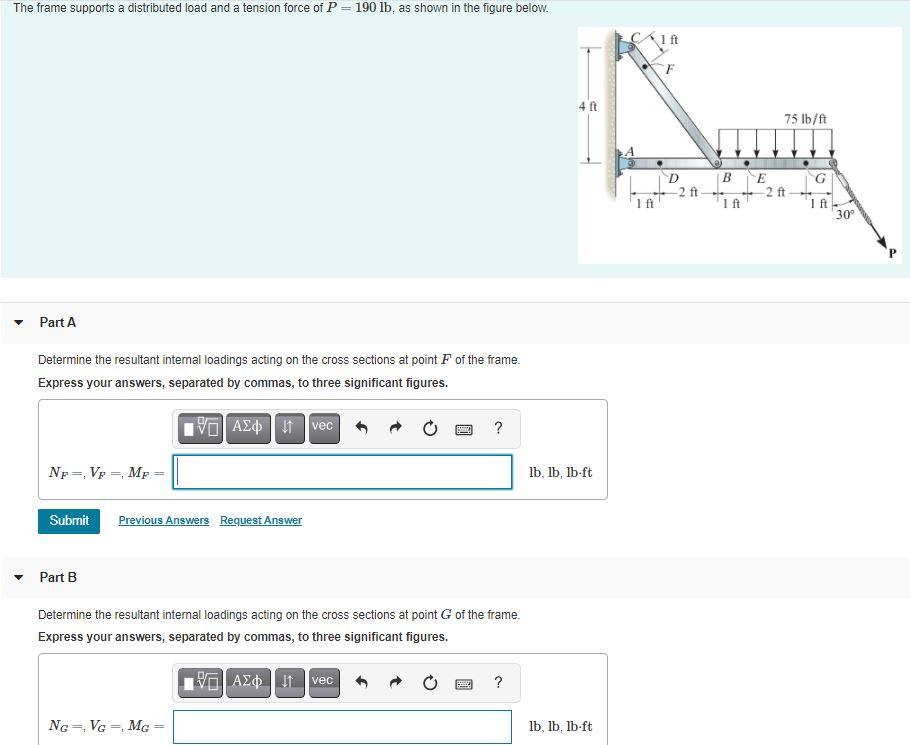 The frame supports a distributed load and a tension force of $P = 190$ lb, as shown in the figure below.

C 1 ft F 4 ft 75 lb/ft A D B E G 1 ft 2 ft 1 ft 2 ft 1 ft 30° P

Part A

Determine the resultant internal loadings acting on the cross sections at point $F$ of the frame.

Express your answers, separated by commas, to three significant figures.

ΑΣφ vec ?

$N_F =, V_F =, M_F =$ lb, lb, lb·ft

Submit Previous Answers Request Answer

Part B

Determine the resultant internal loadings acting on the cross sections at point $G$ of the frame.

Express your answers, separated by commas, to three significant figures.

ΑΣφ vec ?

$N_G =, V_G =, M_G =$ lb, lb, lb·ft